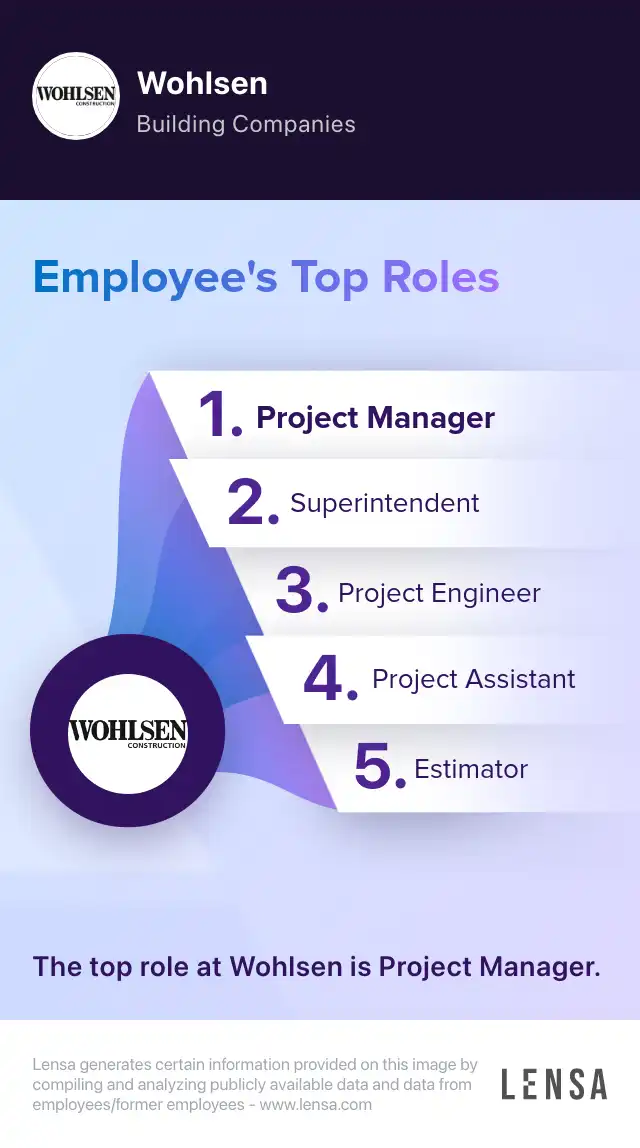 WOHLSEN CONSTRUCTION

Wohlsen
Building Companies

Employee's Top Roles

1. Project Manager
2. Superintendent
3. Project Engineer
4. Project Assistant
5. Estimator

WOHLSEN CONSTRUCTION

The top role at Wohlsen is Project Manager.

Lensa generates certain information provided on this image by compiling and analyzing publicly available data and data from employees/former employees - www.lensa.com

LENSA