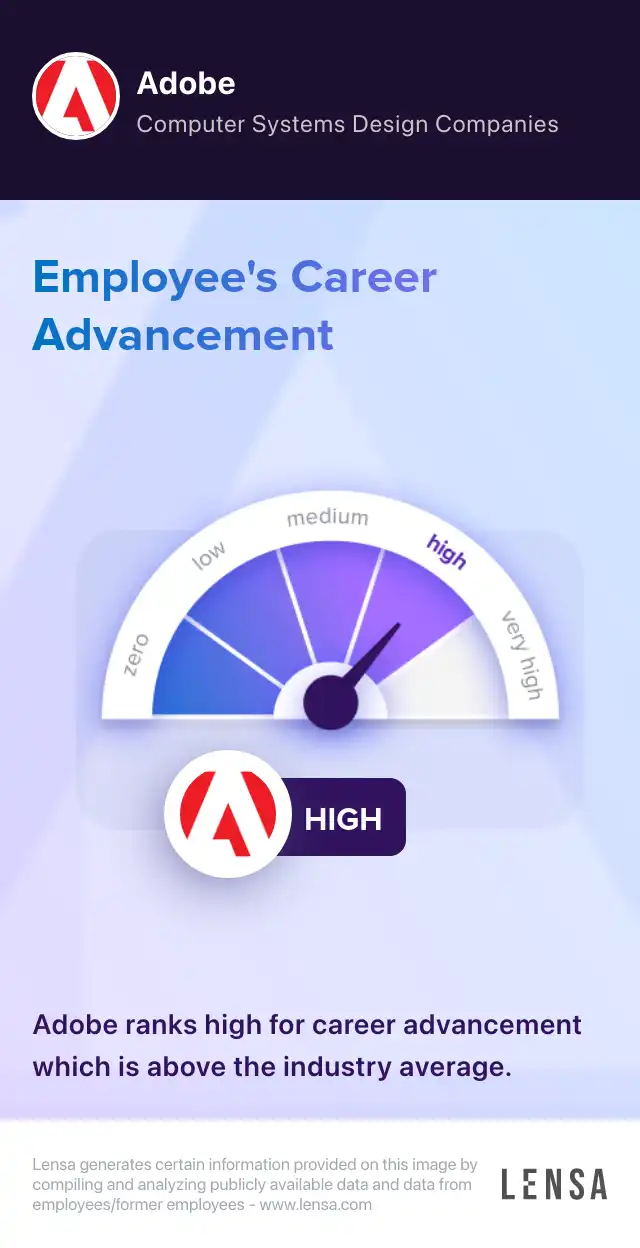 Adobe
Computer Systems Design Companies

Employee's Career Advancement

zero
low
medium
high
very high

HIGH

Adobe ranks high for career advancement which is above the industry average.

Lensa generates certain information provided on this image by compiling and analyzing publicly available data and data from employees/former employees - www.lensa.com

LENSA