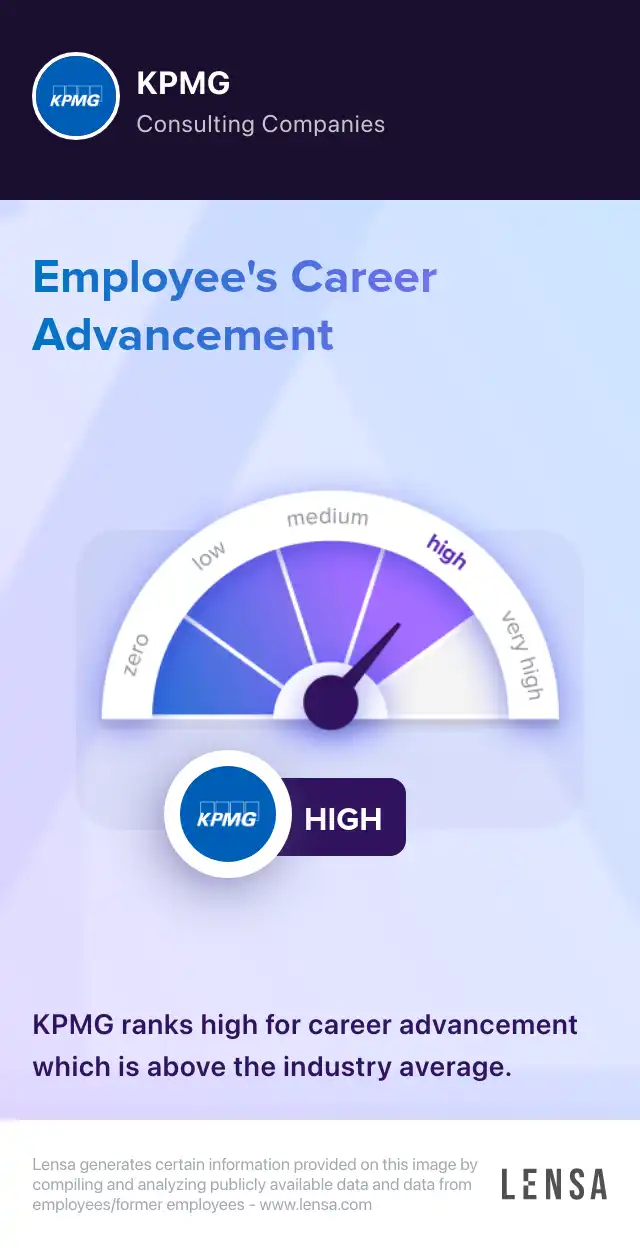 KPMG

KPMG
Consulting Companies

Employee's Career Advancement

zero
low
medium
high
very high

KPMG
HIGH

KPMG ranks high for career advancement which is above the industry average.

Lensa generates certain information provided on this image by compiling and analyzing publicly available data and data from employees/former employees - www.lensa.com

LENSA