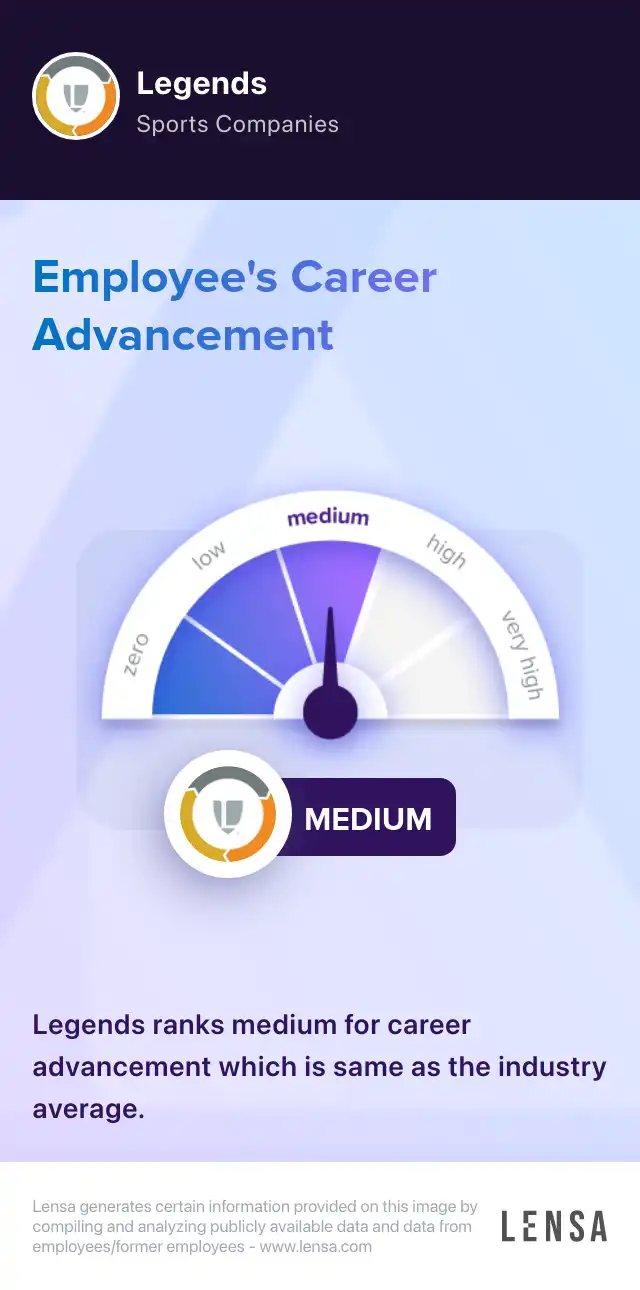 Legends
Sports Companies

Employee's Career Advancement

zero
low
medium
high
very high

MEDIUM

Legends ranks medium for career advancement which is same as the industry average.

Lensa generates certain information provided on this image by compiling and analyzing publicly available data and data from employees/former employees - www.lensa.com

LENSA