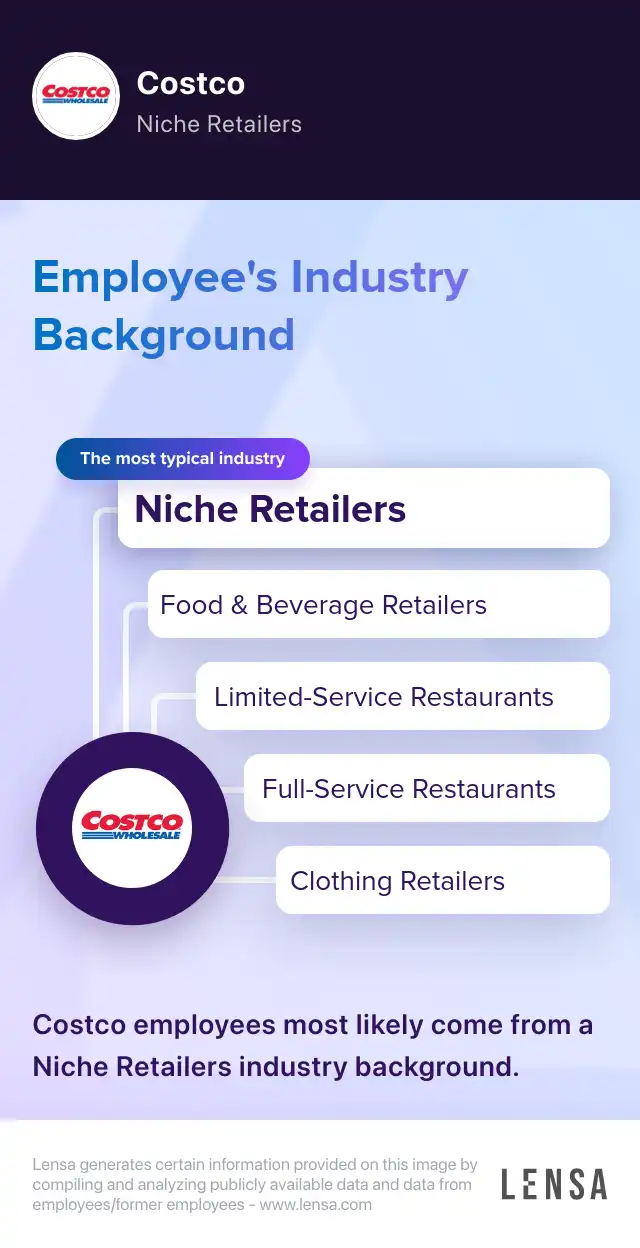 COSTCO WHOLESALE

Costco
Niche Retailers

Employee's Industry Background

The most typical industry

Niche Retailers

Food & Beverage Retailers

Limited-Service Restaurants

Full-Service Restaurants

Clothing Retailers

COSTCO WHOLESALE

Costco employees most likely come from a Niche Retailers industry background.

Lensa generates certain information provided on this image by compiling and analyzing publicly available data and data from employees/former employees - www.lensa.com

LENSA