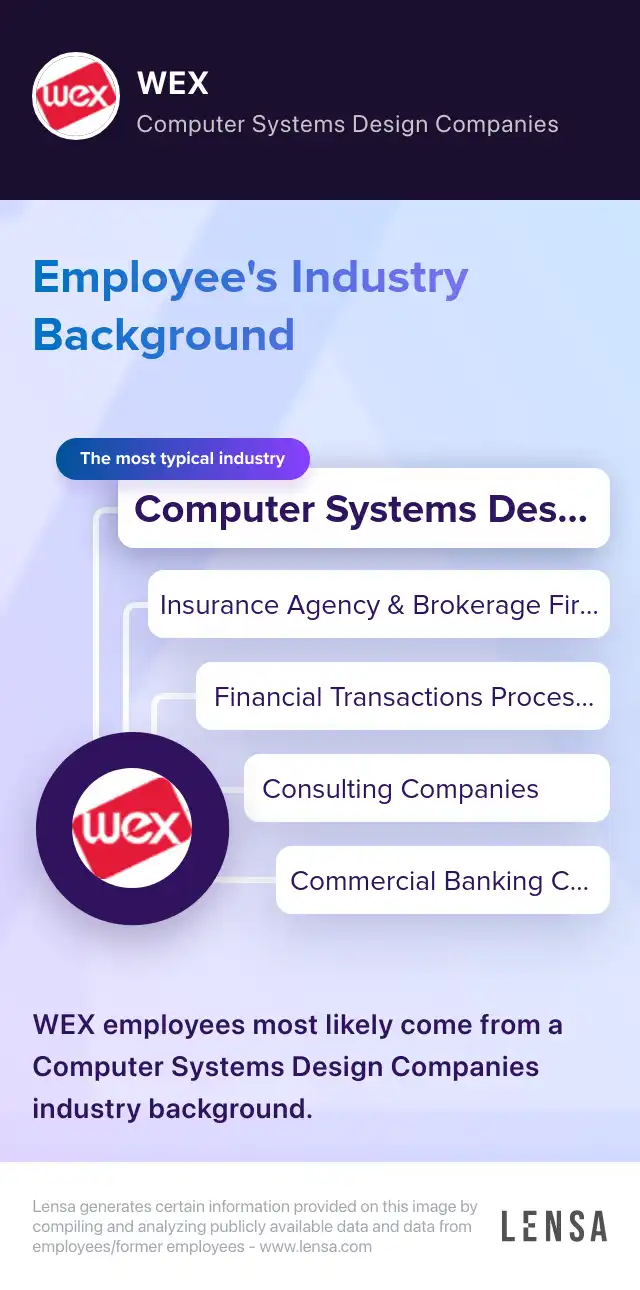 wex

WEX

Computer Systems Design Companies

Employee's Industry Background

The most typical industry

Computer Systems Des...

Insurance Agency & Brokerage Fir...

Financial Transactions Proces...

Consulting Companies

Commercial Banking C...

wex

WEX employees most likely come from a Computer Systems Design Companies industry background.

Lensa generates certain information provided on this image by compiling and analyzing publicly available data and data from employees/former employees - www.lensa.com

LENSA