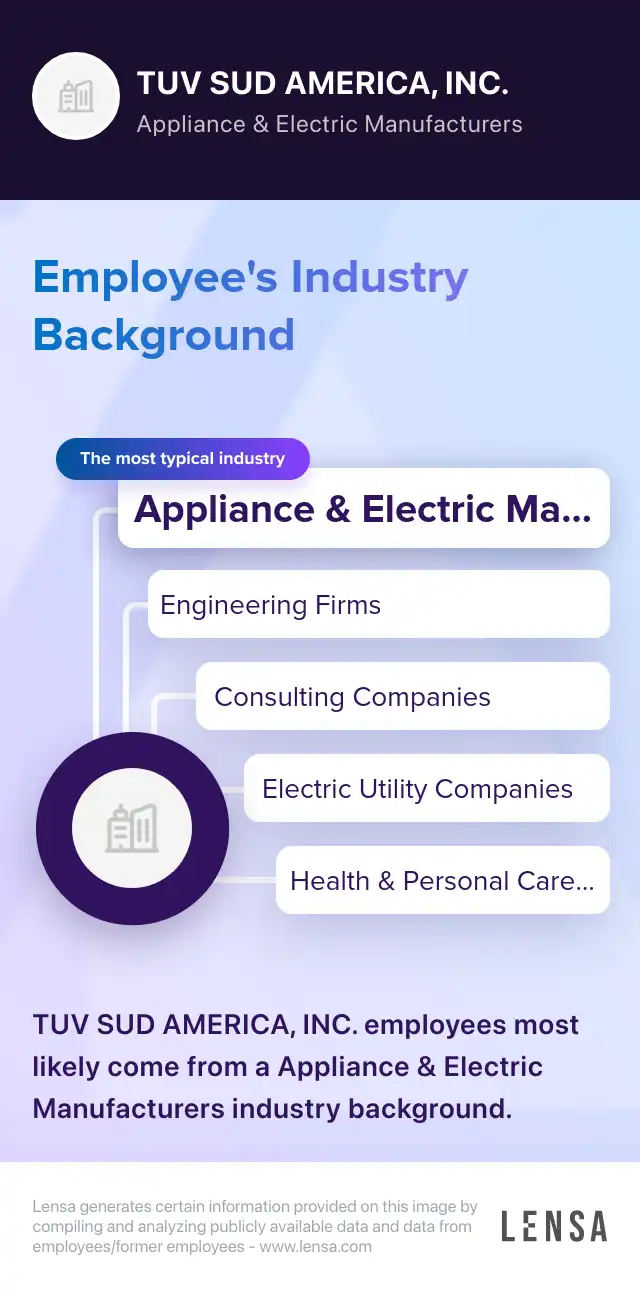 TUV SUD AMERICA, INC.
Appliance & Electric Manufacturers

Employee's Industry Background

The most typical industry

Appliance & Electric Ma...

Engineering Firms

Consulting Companies

Electric Utility Companies

Health & Personal Care...

TUV SUD AMERICA, INC. employees most likely come from a Appliance & Electric Manufacturers industry background.

Lensa generates certain information provided on this image by compiling and analyzing publicly available data and data from employees/former employees - www.lensa.com

LENSA