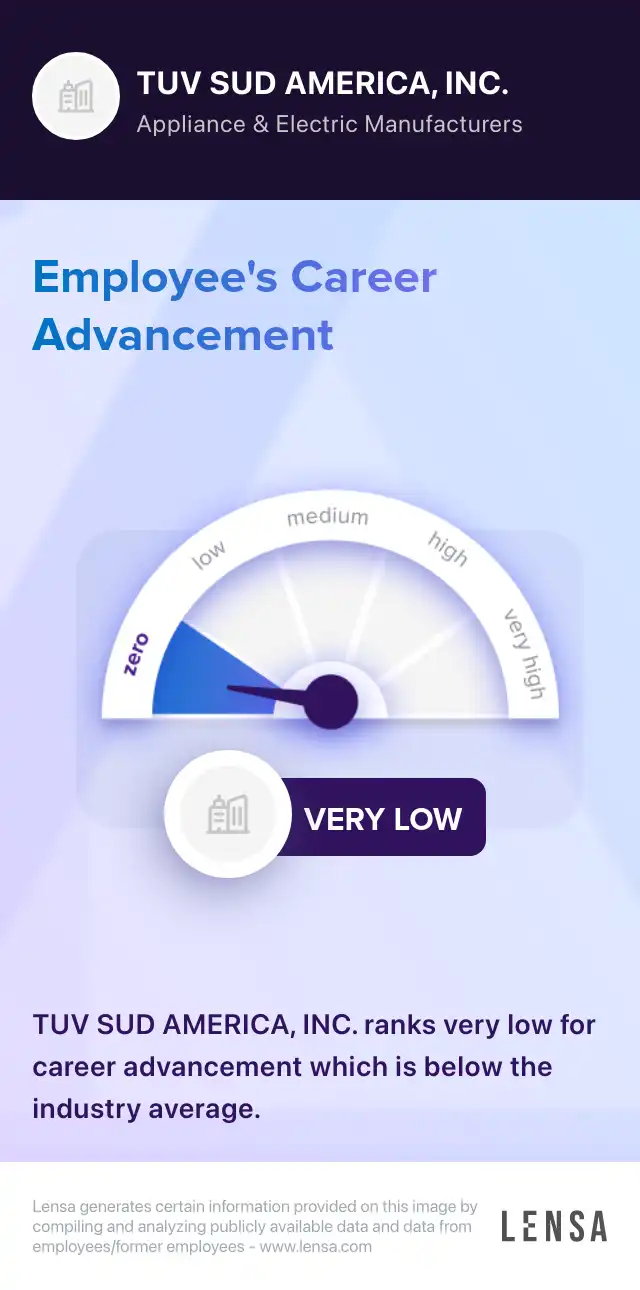 TUV SUD AMERICA, INC.
Appliance & Electric Manufacturers

Employee's Career Advancement

zero
low
medium
high
very high

VERY LOW

TUV SUD AMERICA, INC. ranks very low for career advancement which is below the industry average.

Lensa generates certain information provided on this image by compiling and analyzing publicly available data and data from employees/former employees - www.lensa.com

LENSA