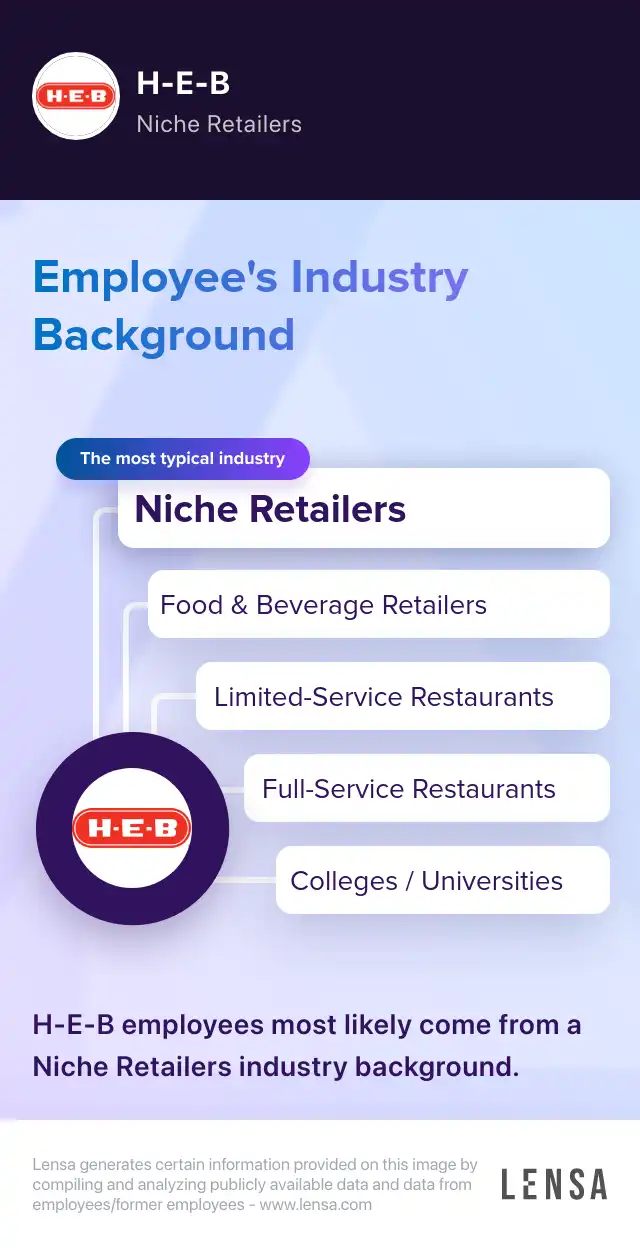 H·E·B

H-E-B
Niche Retailers

Employee's Industry Background

The most typical industry
Niche Retailers
Food & Beverage Retailers
Limited-Service Restaurants
Full-Service Restaurants
Colleges / Universities

H·E·B

H-E-B employees most likely come from a Niche Retailers industry background.

Lensa generates certain information provided on this image by compiling and analyzing publicly available data and data from employees/former employees - www.lensa.com

LENSA