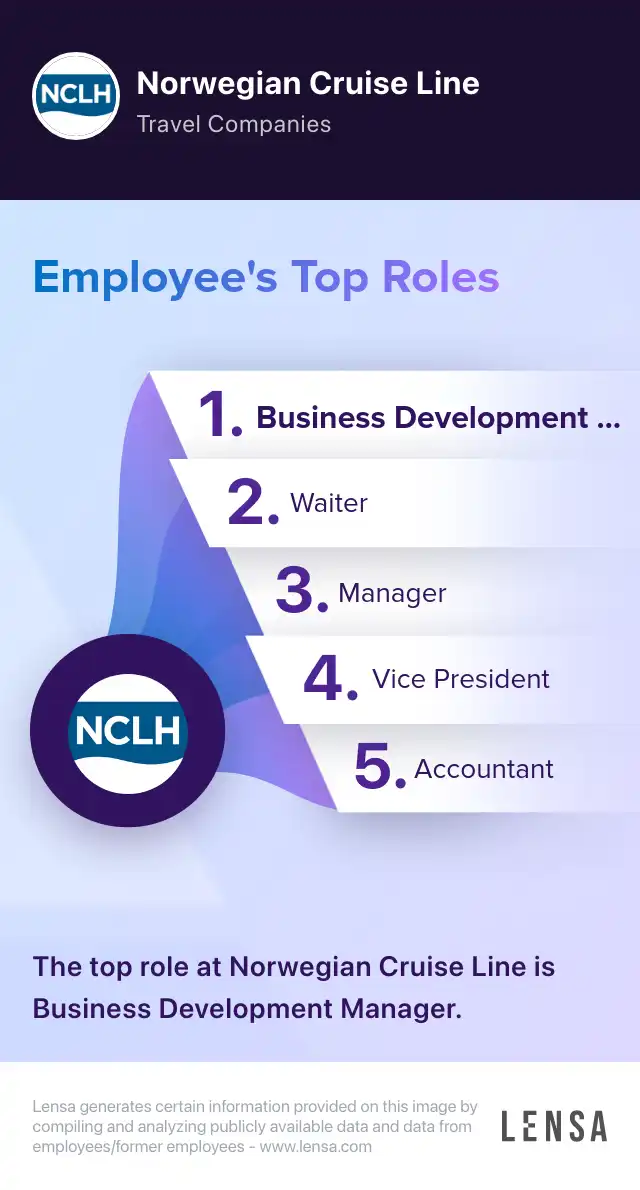 NCLH

Norwegian Cruise Line

Travel Companies

Employee's Top Roles

1. Business Development ...

2. Waiter

3. Manager

4. Vice President

5. Accountant

NCLH

The top role at Norwegian Cruise Line is Business Development Manager.

Lensa generates certain information provided on this image by compiling and analyzing publicly available data and data from employees/former employees - www.lensa.com

LENSA