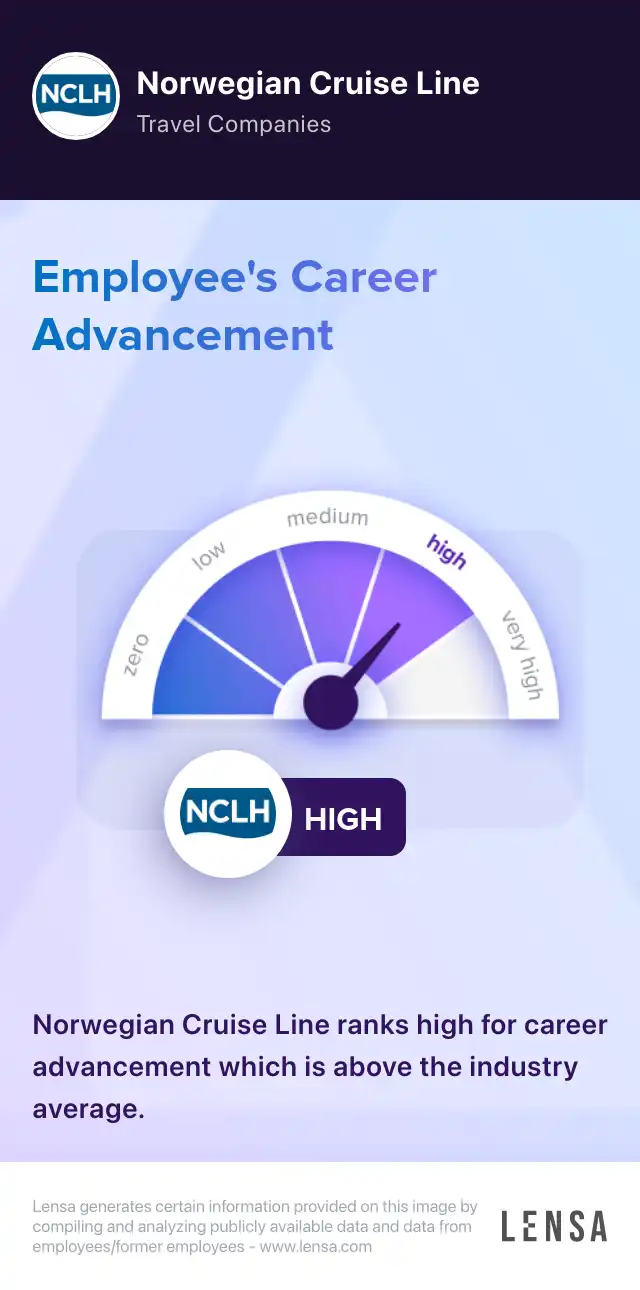 NCLH

Norwegian Cruise Line

Travel Companies

Employee's Career Advancement

zero

low

medium

high

very high

NCLH

HIGH

Norwegian Cruise Line ranks high for career advancement which is above the industry average.

Lensa generates certain information provided on this image by compiling and analyzing publicly available data and data from employees/former employees - www.lensa.com

LENSA