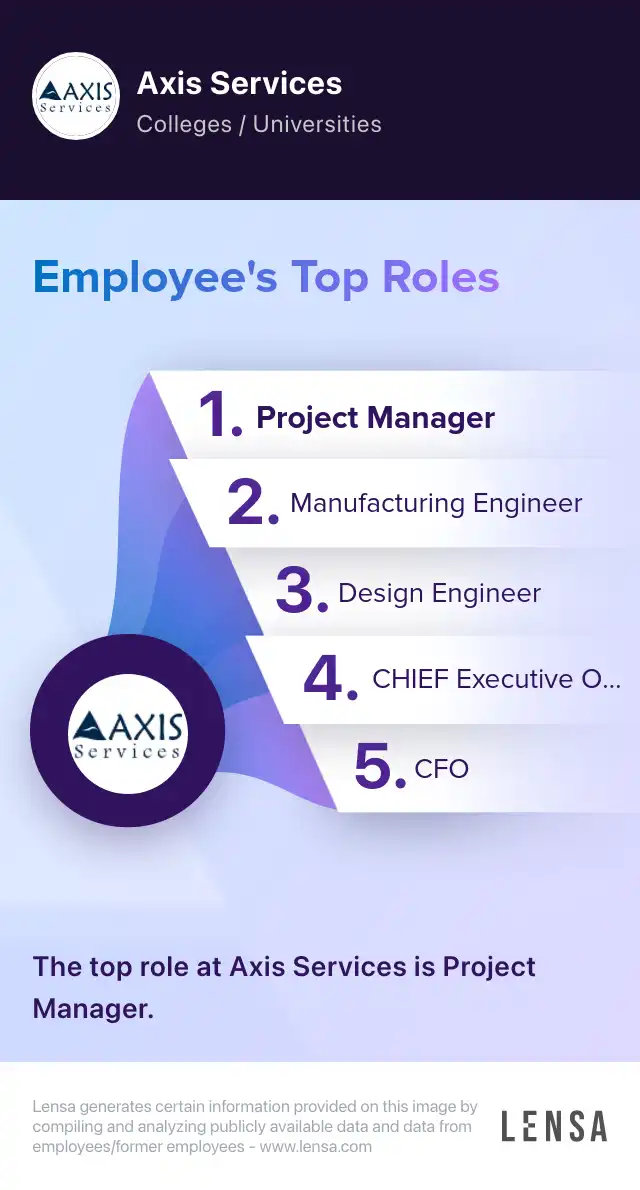 AXIS Services

Axis Services
Colleges / Universities

Employee's Top Roles

1. Project Manager
2. Manufacturing Engineer
3. Design Engineer
4. CHIEF Executive O...
5. CFO

AXIS Services

The top role at Axis Services is Project Manager.

Lensa generates certain information provided on this image by compiling and analyzing publicly available data and data from employees/former employees - www.lensa.com

LENSA