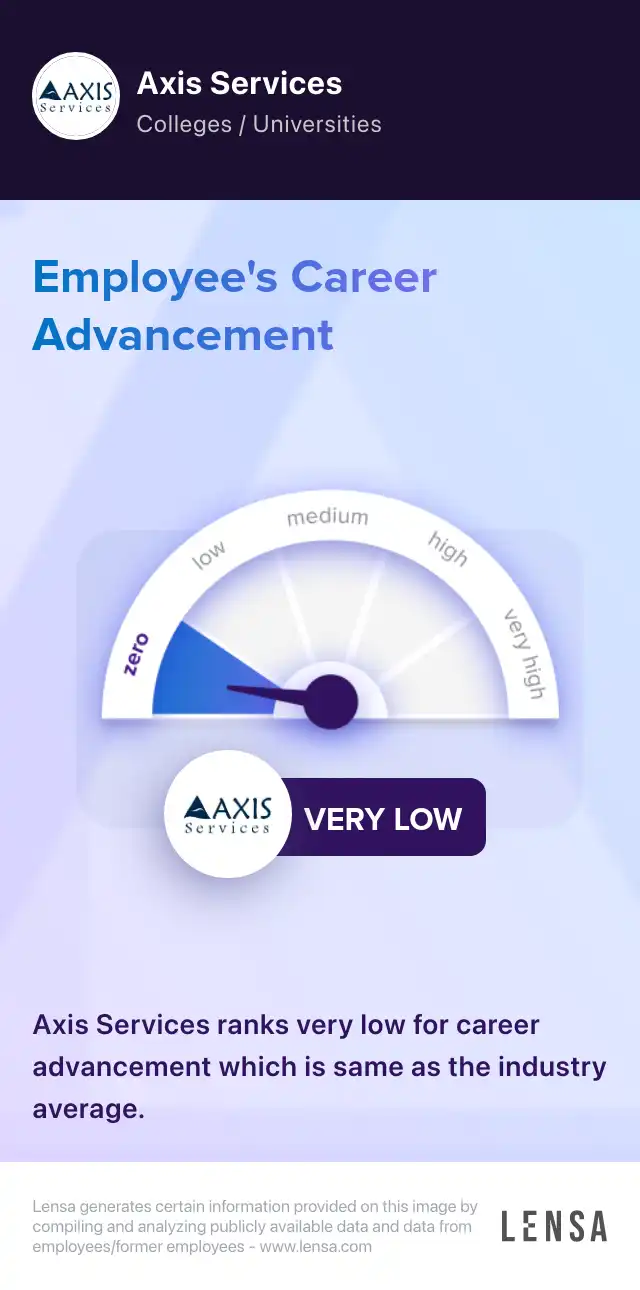 AXIS Services

Axis Services

Colleges / Universities

Employee's Career Advancement

zero
low
medium
high
very high

AXIS Services

VERY LOW

Axis Services ranks very low for career advancement which is same as the industry average.

Lensa generates certain information provided on this image by compiling and analyzing publicly available data and data from employees/former employees - www.lensa.com

LENSA