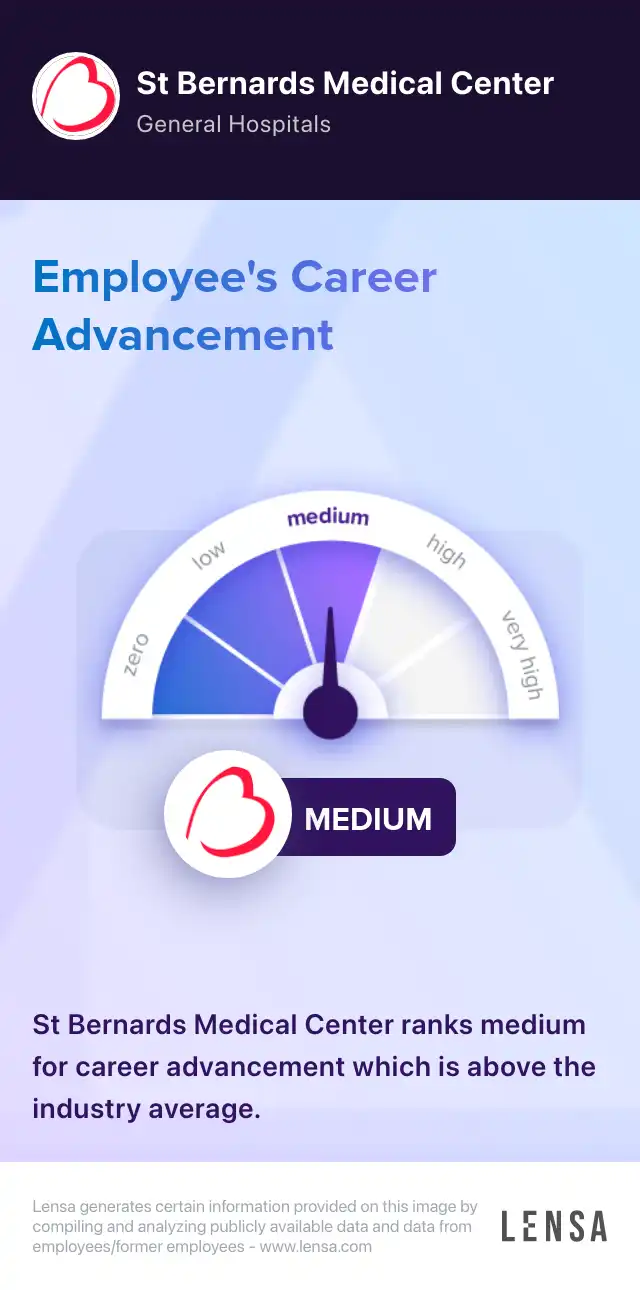 St Bernards Medical Center
General Hospitals

Employee's Career Advancement

zero
low
medium
high
very high

MEDIUM

St Bernards Medical Center ranks medium for career advancement which is above the industry average.

Lensa generates certain information provided on this image by compiling and analyzing publicly available data and data from employees/former employees - www.lensa.com

LENSA