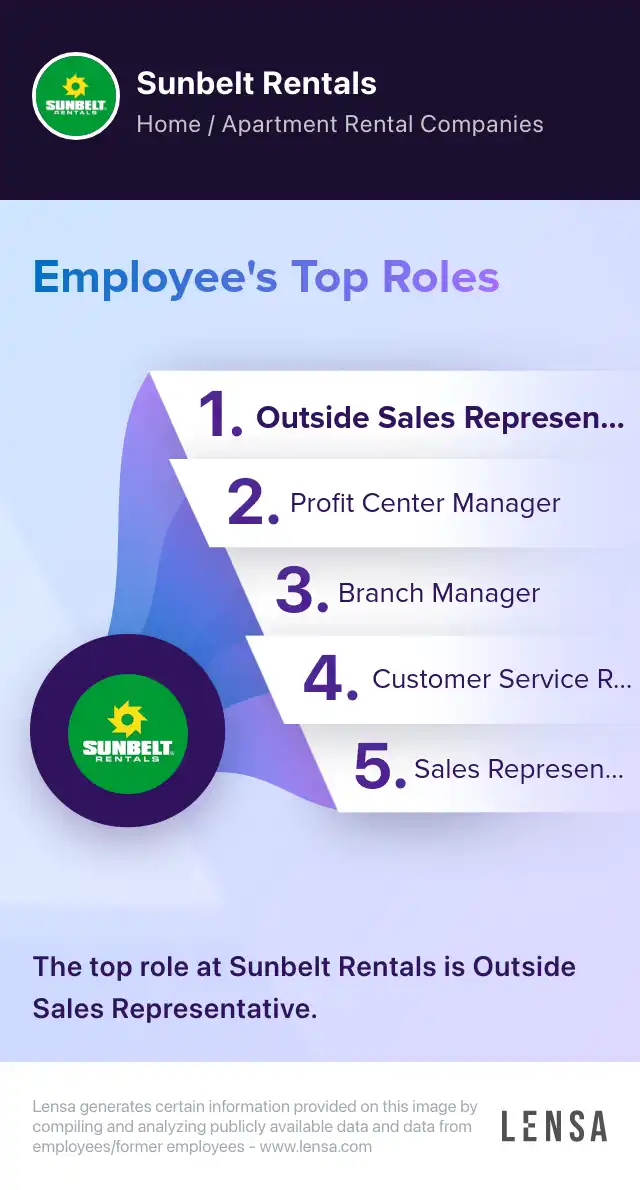 SUNBELT RENTALS

Sunbelt Rentals

Home / Apartment Rental Companies

Employee's Top Roles

1. Outside Sales Represen...

2. Profit Center Manager

3. Branch Manager

4. Customer Service R...

5. Sales Represen...

SUNBELT RENTALS

The top role at Sunbelt Rentals is Outside Sales Representative.

Lensa generates certain information provided on this image by compiling and analyzing publicly available data and data from employees/former employees - www.lensa.com

LENSA