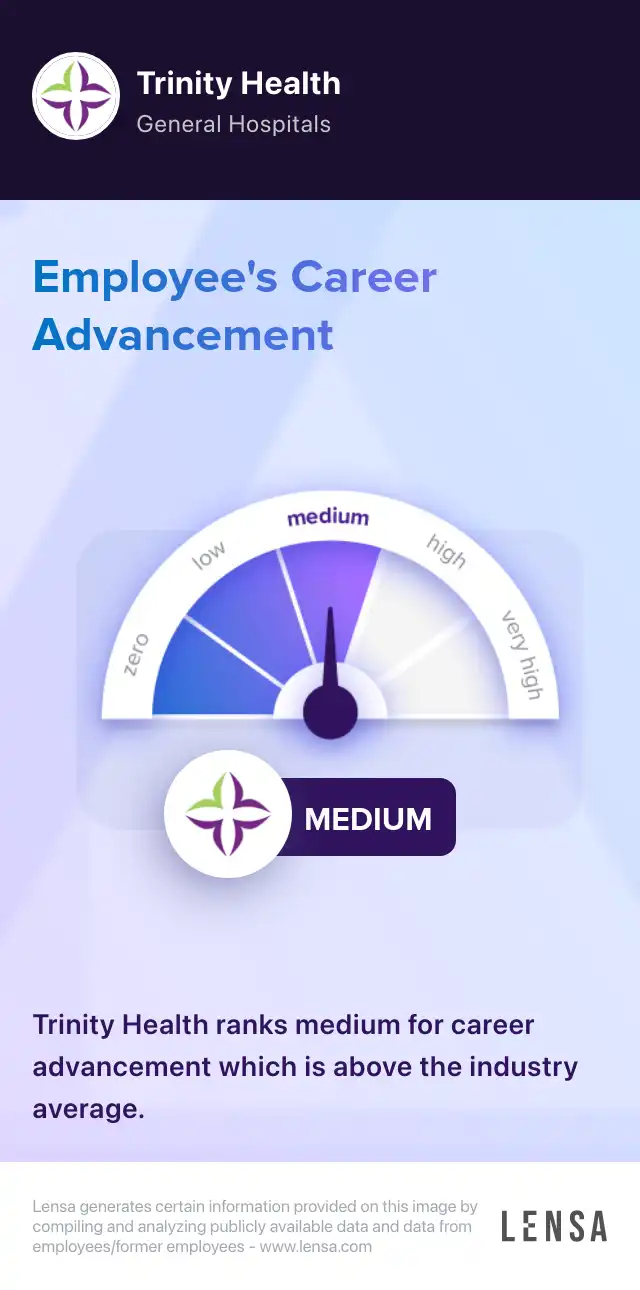 Trinity Health
General Hospitals

Employee's Career Advancement

zero
low
medium
high
very high

MEDIUM

Trinity Health ranks medium for career advancement which is above the industry average.

Lensa generates certain information provided on this image by compiling and analyzing publicly available data and data from employees/former employees - www.lensa.com

LENSA