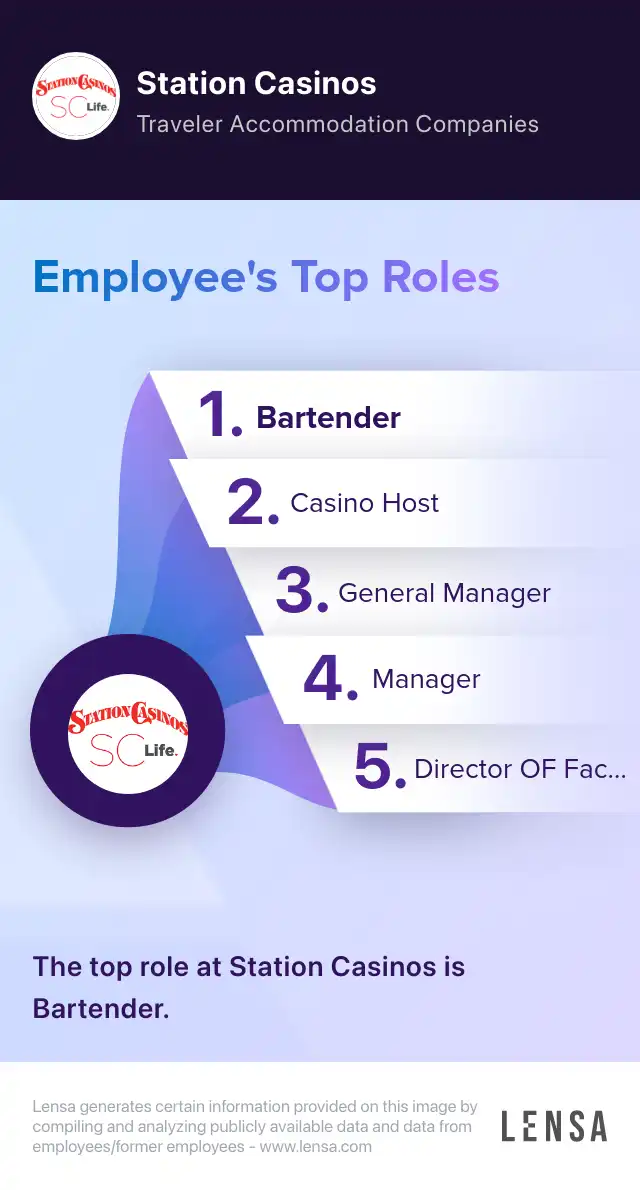 STATION CASINOS SC Life.

Station Casinos

Traveler Accommodation Companies

Employee's Top Roles

1. Bartender

2. Casino Host

3. General Manager

4. Manager

5. Director OF Fac...

STATION CASINOS SC Life.

The top role at Station Casinos is Bartender.

Lensa generates certain information provided on this image by compiling and analyzing publicly available data and data from employees/former employees - www.lensa.com

LENSA