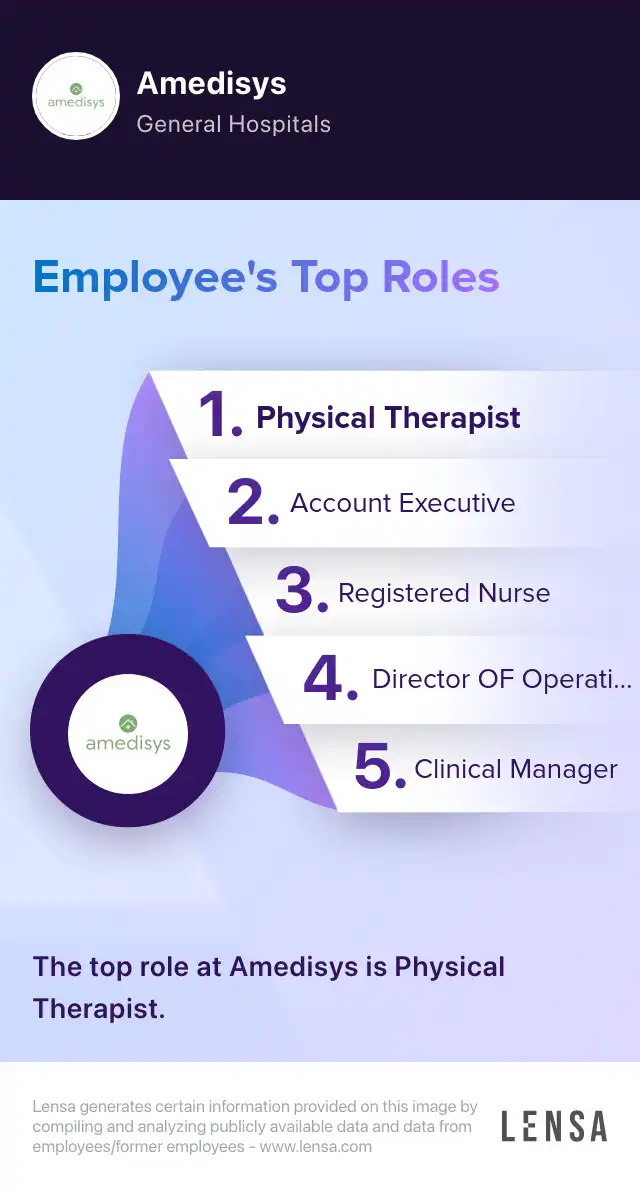 amedisys

Amedisys

General Hospitals

Employee's Top Roles

1. Physical Therapist

2. Account Executive

3. Registered Nurse

4. Director OF Operati...

5. Clinical Manager

amedisys

The top role at Amedisys is Physical Therapist.

Lensa generates certain information provided on this image by compiling and analyzing publicly available data and data from employees/former employees - www.lensa.com

LENSA