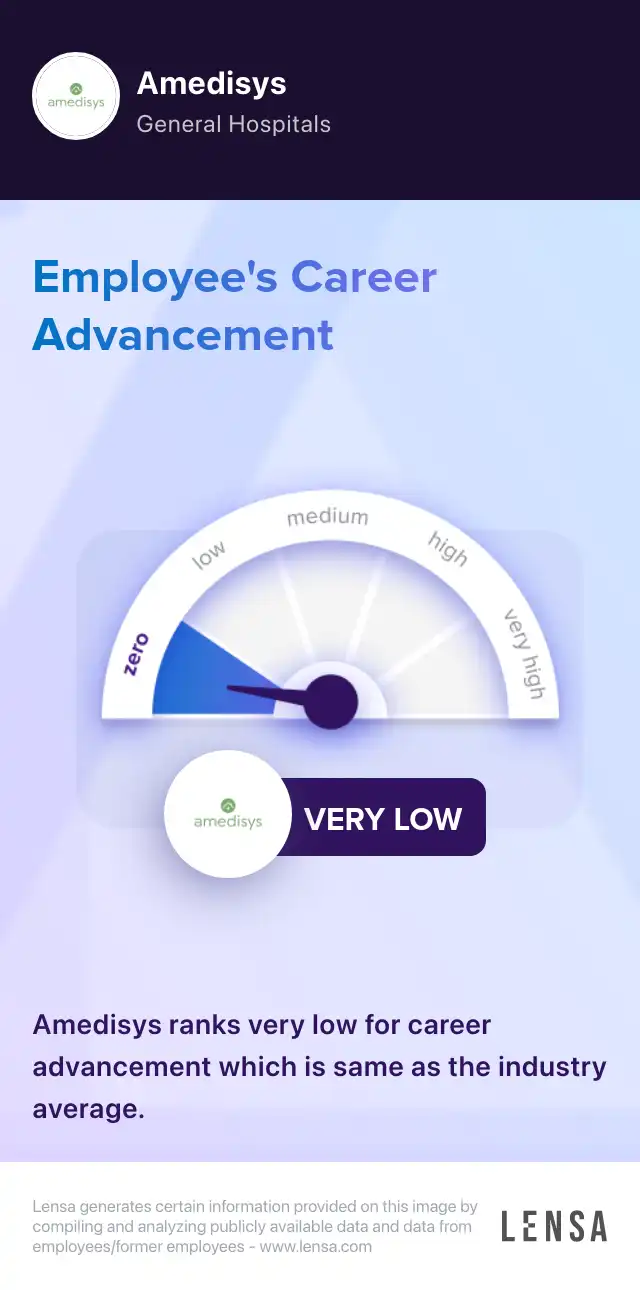 amedisys

Amedisys

General Hospitals

Employee's Career Advancement

zero

low

medium

high

very high

amedisys

VERY LOW

Amedisys ranks very low for career advancement which is same as the industry average.

Lensa generates certain information provided on this image by compiling and analyzing publicly available data and data from employees/former employees - www.lensa.com

LENSA