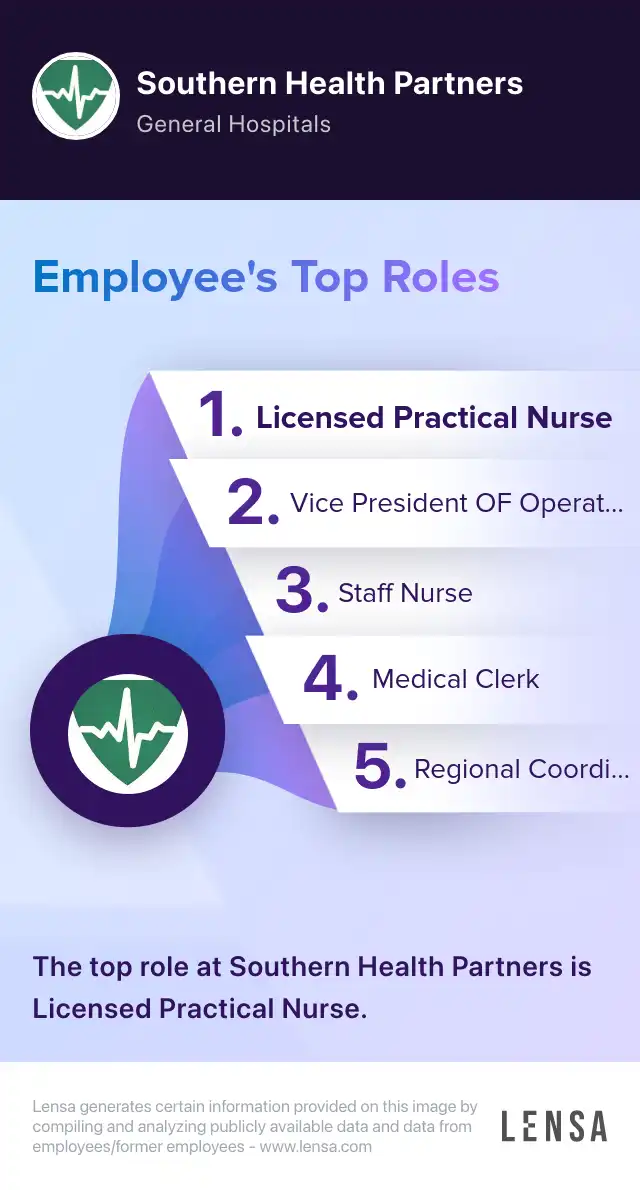 Southern Health Partners
General Hospitals

Employee's Top Roles

1. Licensed Practical Nurse
2. Vice President OF Operat...
3. Staff Nurse
4. Medical Clerk
5. Regional Coordi...

The top role at Southern Health Partners is Licensed Practical Nurse.

Lensa generates certain information provided on this image by compiling and analyzing publicly available data and data from employees/former employees - www.lensa.com

LENSA