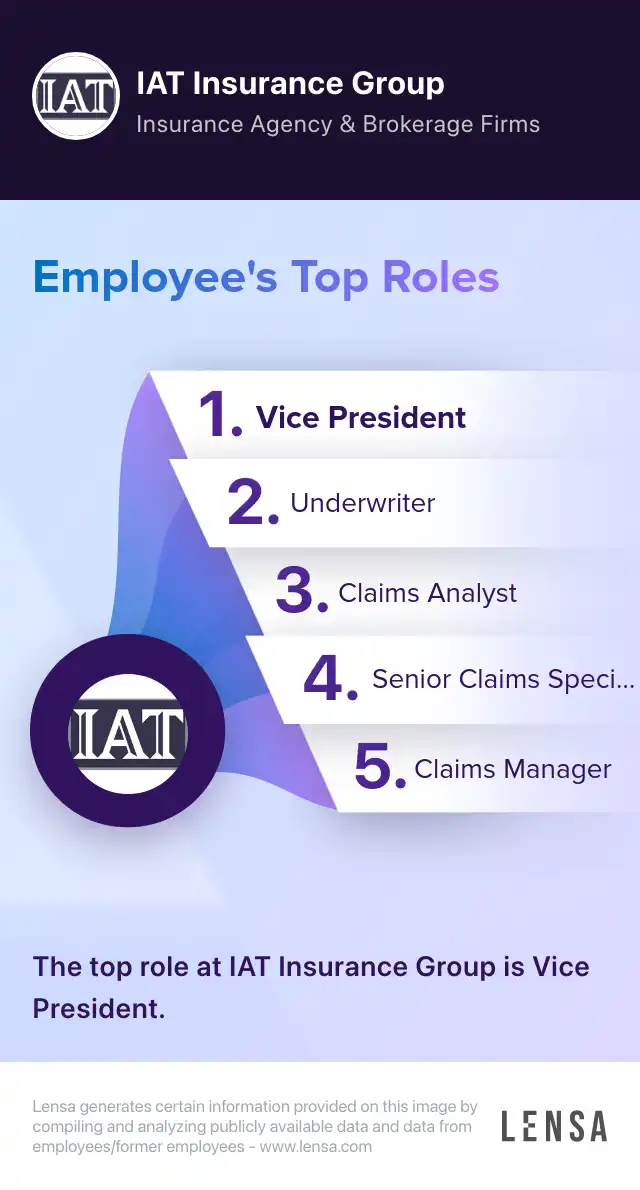 IAT

IAT Insurance Group

Insurance Agency & Brokerage Firms

Employee's Top Roles

1. Vice President

2. Underwriter

3. Claims Analyst

4. Senior Claims Speci...

5. Claims Manager

IAT

The top role at IAT Insurance Group is Vice President.

Lensa generates certain information provided on this image by compiling and analyzing publicly available data and data from employees/former employees - www.lensa.com

LENSA