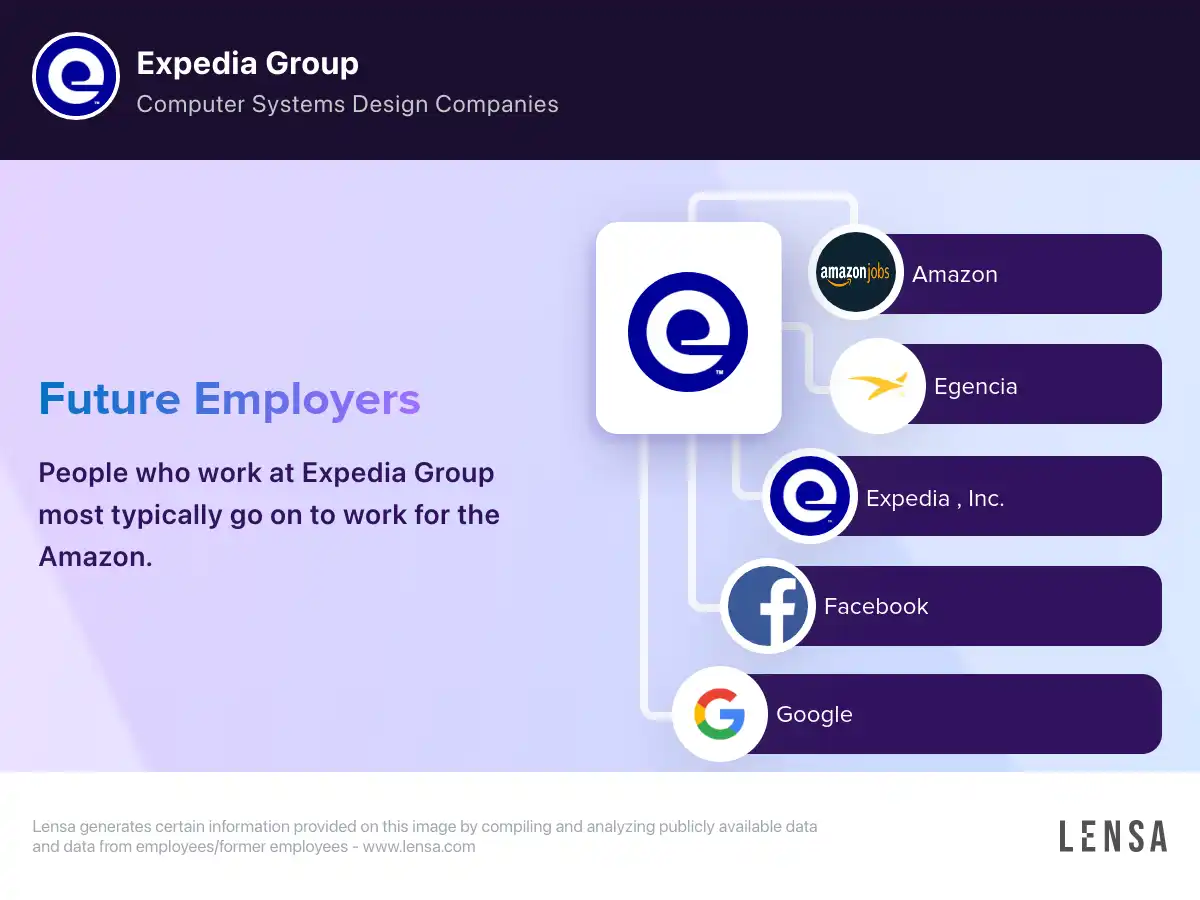 Expedia Group
Computer Systems Design Companies

Future Employers

People who work at Expedia Group most typically go on to work for the Amazon.

amazonjobs Amazon
Egencia
Expedia , Inc.
Facebook
Google

Lensa generates certain information provided on this image by compiling and analyzing publicly available data and data from employees/former employees - www.lensa.com

LENSA