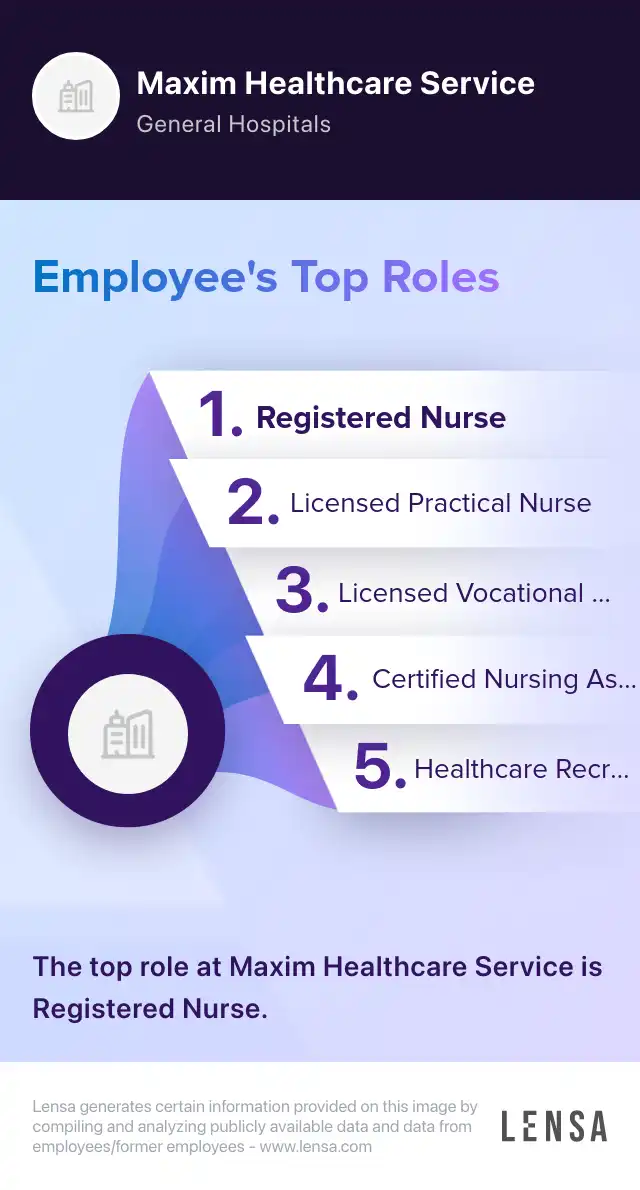 Maxim Healthcare Service
General Hospitals

Employee's Top Roles

1. Registered Nurse
2. Licensed Practical Nurse
3. Licensed Vocational ...
4. Certified Nursing As...
5. Healthcare Recr...

The top role at Maxim Healthcare Service is Registered Nurse.

Lensa generates certain information provided on this image by compiling and analyzing publicly available data and data from employees/former employees - www.lensa.com

LENSA