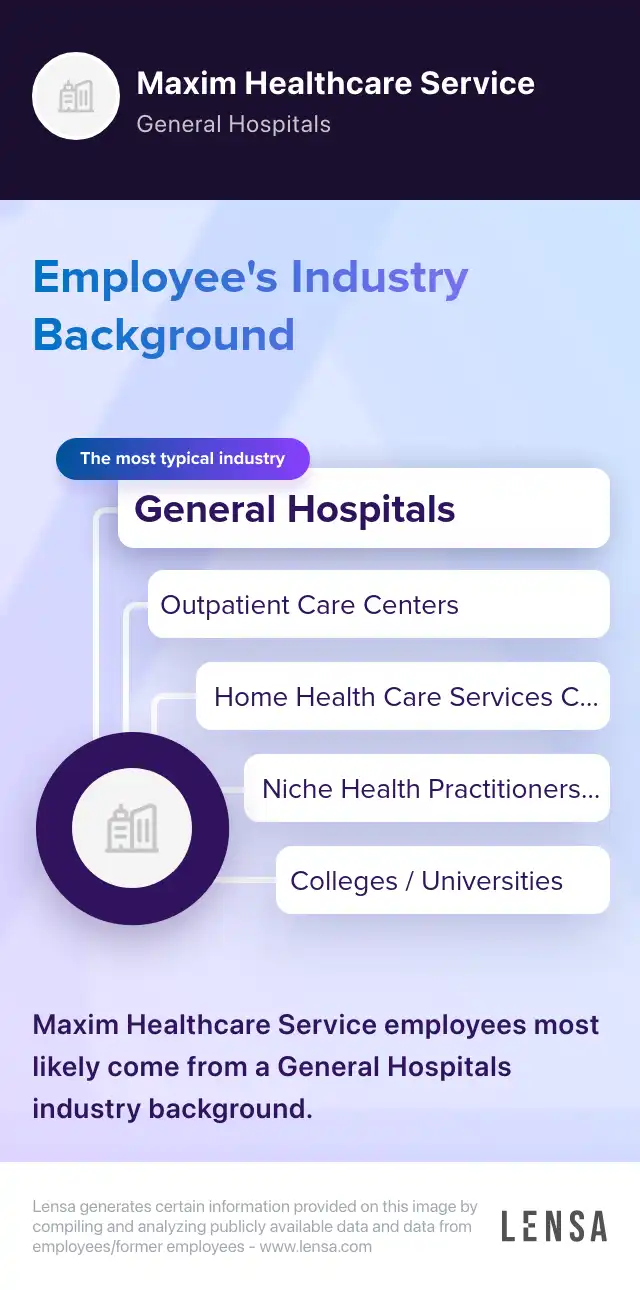 Maxim Healthcare Service
General Hospitals

Employee's Industry Background

The most typical industry
General Hospitals
Outpatient Care Centers
Home Health Care Services C...
Niche Health Practitioners...
Colleges / Universities

Maxim Healthcare Service employees most likely come from a General Hospitals industry background.

Lensa generates certain information provided on this image by compiling and analyzing publicly available data and data from employees/former employees - www.lensa.com
LENSA