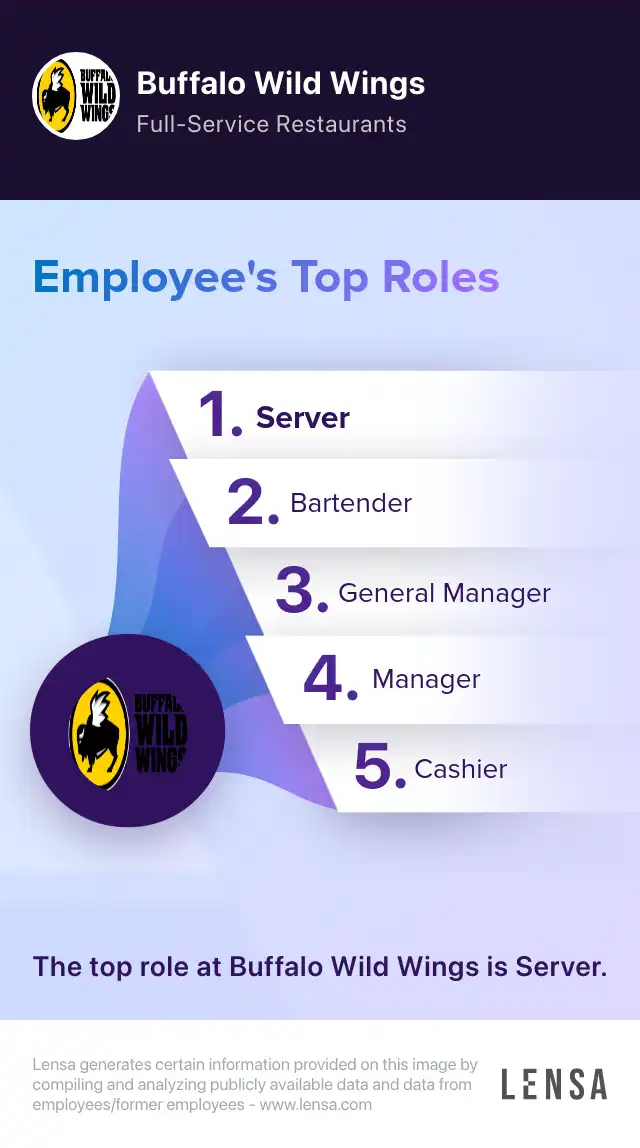 BUFFALO WILD WINGS

Buffalo Wild Wings

Full-Service Restaurants

Employee's Top Roles

1. Server

2. Bartender

3. General Manager

4. Manager

5. Cashier

BUFFALO WILD WINGS

The top role at Buffalo Wild Wings is Server.

Lensa generates certain information provided on this image by compiling and analyzing publicly available data and data from employees/former employees - www.lensa.com

LENSA