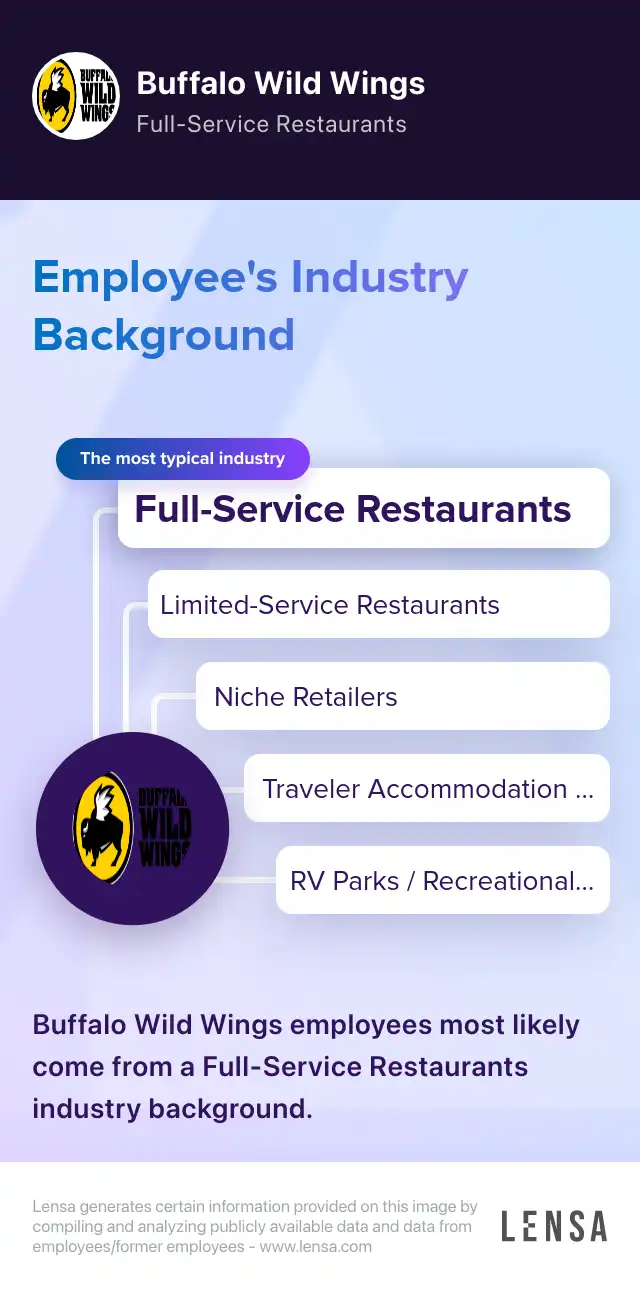 BUFFALO WILD WINGS

Buffalo Wild Wings
Full-Service Restaurants

Employee's Industry Background

The most typical industry

Full-Service Restaurants

Limited-Service Restaurants

Niche Retailers

Traveler Accommodation ...

RV Parks / Recreational...

BUFFALO WILD WINGS

Buffalo Wild Wings employees most likely come from a Full-Service Restaurants industry background.

Lensa generates certain information provided on this image by compiling and analyzing publicly available data and data from employees/former employees - www.lensa.com

LENSA