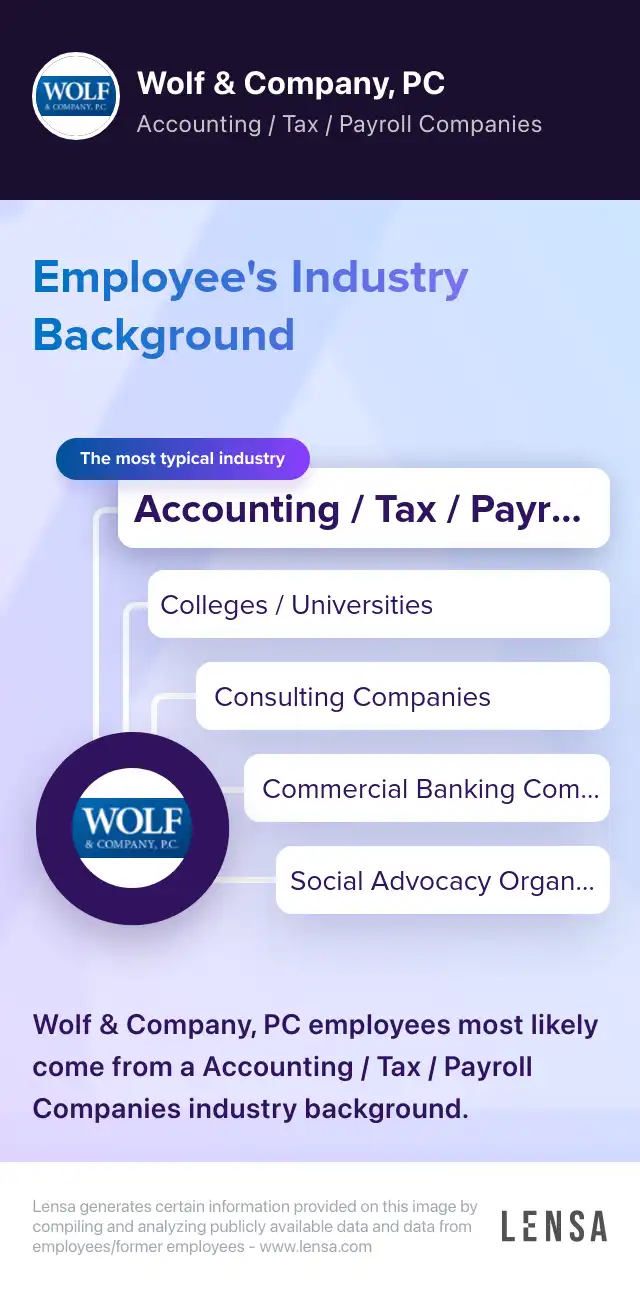 WOLF & COMPANY, P.C.

Wolf & Company, PC
Accounting / Tax / Payroll Companies

Employee's Industry Background

The most typical industry
Accounting / Tax / Payr...
Colleges / Universities
Consulting Companies
Commercial Banking Com...
Social Advocacy Organ...

WOLF & COMPANY, P.C.

Wolf & Company, PC employees most likely come from a Accounting / Tax / Payroll Companies industry background.

Lensa generates certain information provided on this image by compiling and analyzing publicly available data and data from employees/former employees - www.lensa.com

LENSA