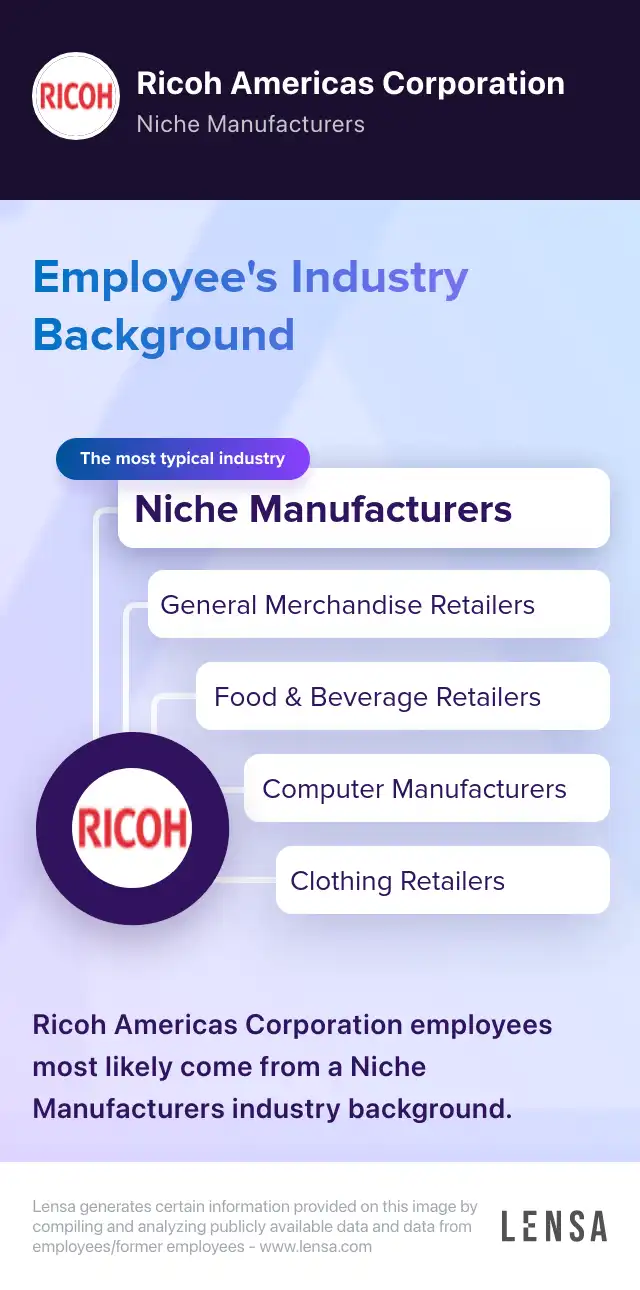 RICOH

Ricoh Americas Corporation

Niche Manufacturers

Employee's Industry Background

The most typical industry

Niche Manufacturers

General Merchandise Retailers

Food & Beverage Retailers

Computer Manufacturers

Clothing Retailers

RICOH

Ricoh Americas Corporation employees most likely come from a Niche Manufacturers industry background.

Lensa generates certain information provided on this image by compiling and analyzing publicly available data and data from employees/former employees - www.lensa.com

LENSA