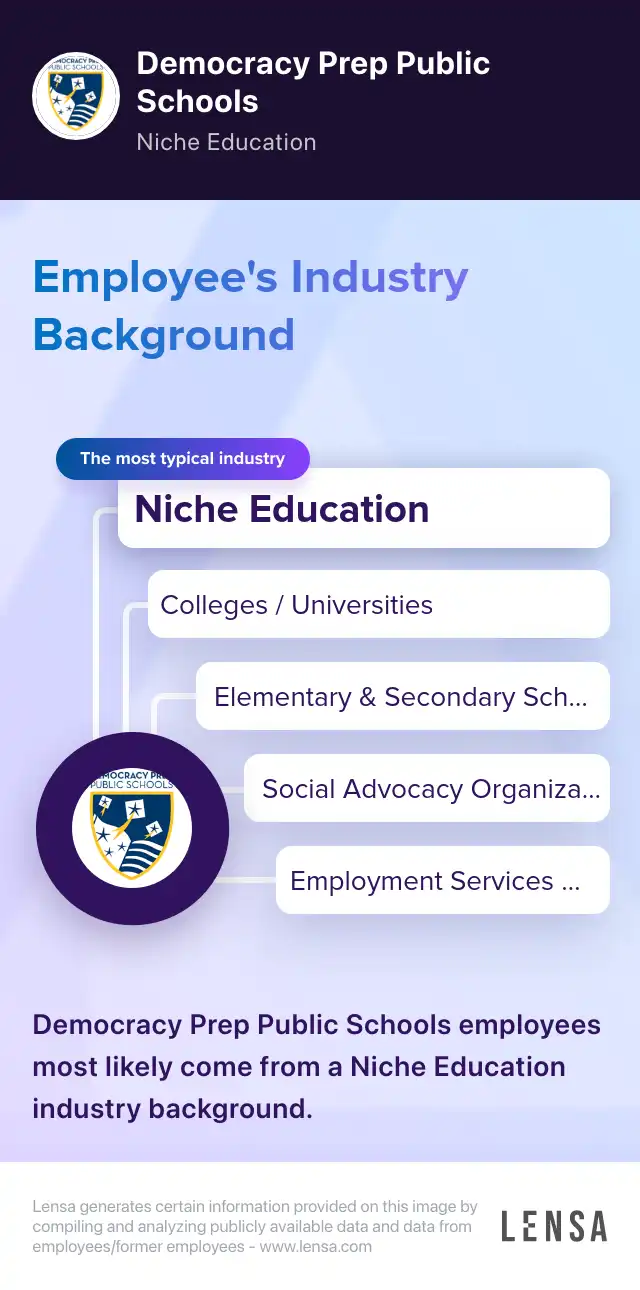 DEMOCRACY PREP PUBLIC SCHOOLS

Democracy Prep Public Schools

Niche Education

Employee's Industry Background

The most typical industry

Niche Education

Colleges / Universities

Elementary & Secondary Sch...

Social Advocacy Organiza...

Employment Services ...

DEMOCRACY PREP PUBLIC SCHOOLS

Democracy Prep Public Schools employees most likely come from a Niche Education industry background.

Lensa generates certain information provided on this image by compiling and analyzing publicly available data and data from employees/former employees - www.lensa.com

LENSA