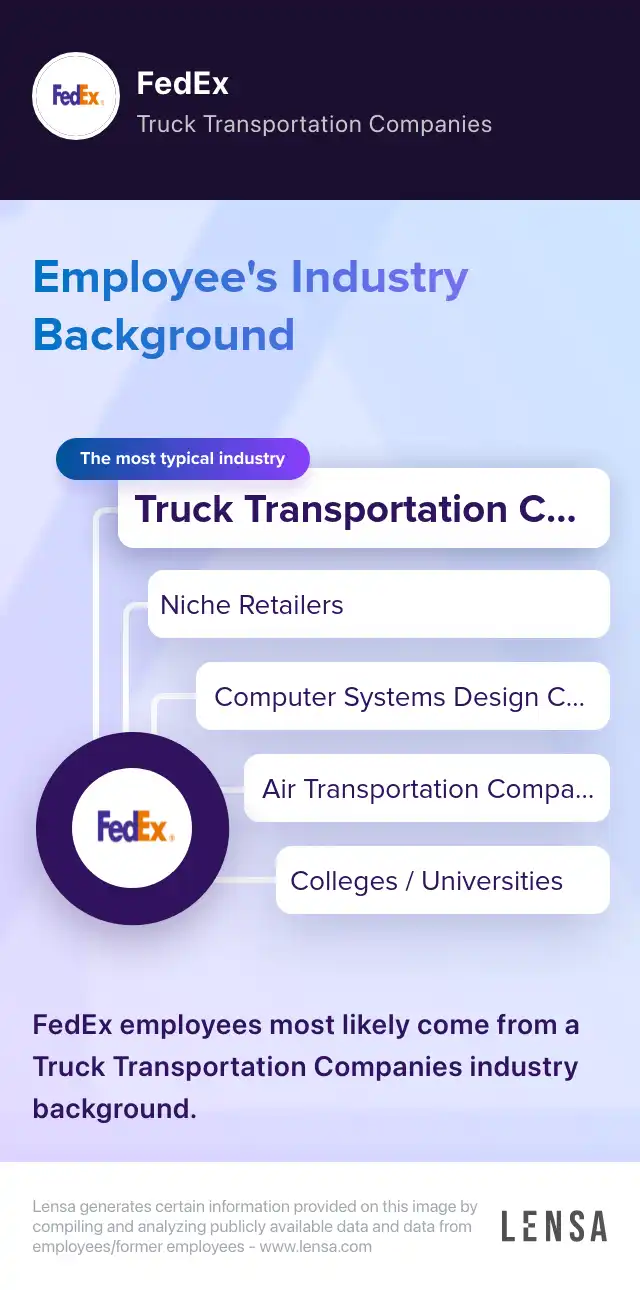 FedEx

FedEx
Truck Transportation Companies

Employee's Industry Background

The most typical industry

Truck Transportation C...

Niche Retailers

Computer Systems Design C...

Air Transportation Compa...

Colleges / Universities

FedEx

FedEx employees most likely come from a Truck Transportation Companies industry background.

Lensa generates certain information provided on this image by compiling and analyzing publicly available data and data from employees/former employees - www.lensa.com

LENSA