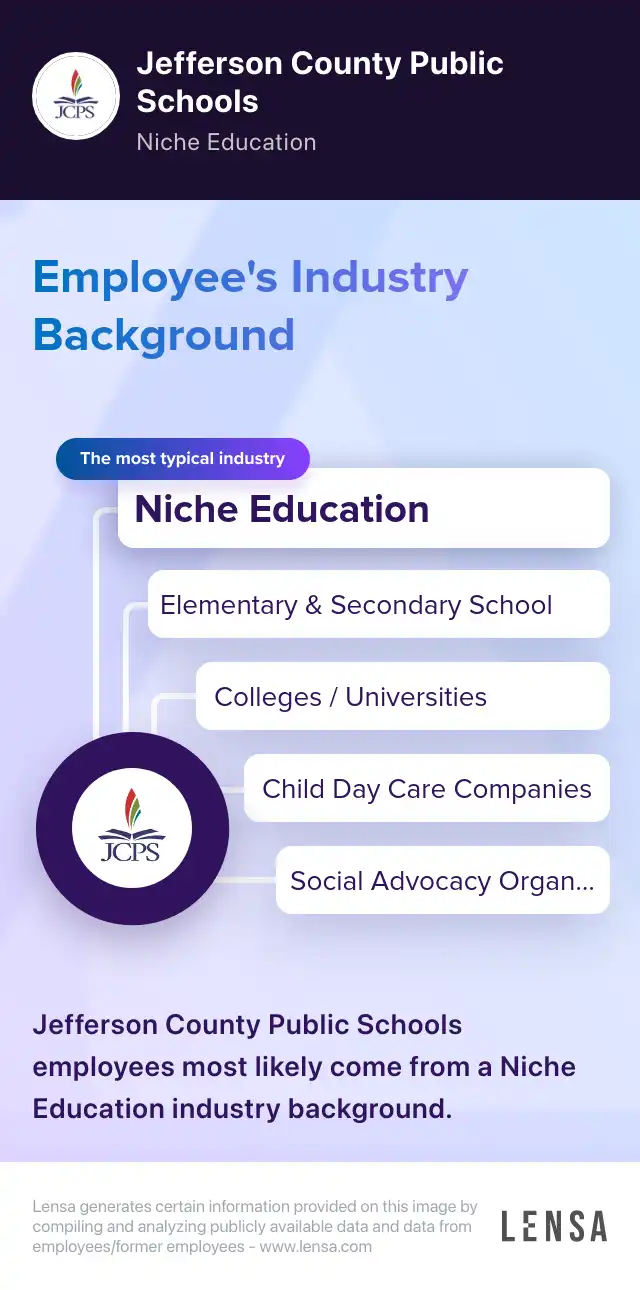 JCPS

Jefferson County Public Schools

Niche Education

Employee's Industry Background

The most typical industry

Niche Education

Elementary & Secondary School

Colleges / Universities

Child Day Care Companies

Social Advocacy Organ...

JCPS

Jefferson County Public Schools employees most likely come from a Niche Education industry background.

Lensa generates certain information provided on this image by compiling and analyzing publicly available data and data from employees/former employees - www.lensa.com

LENSA