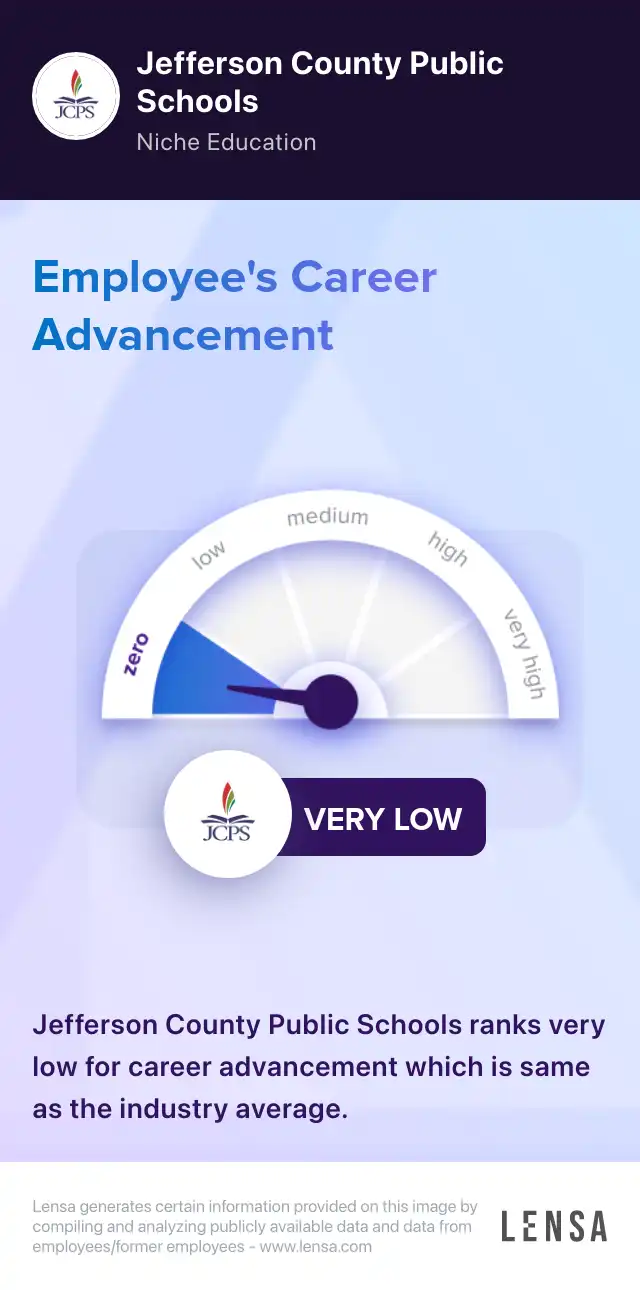 JCPS

Jefferson County Public Schools

Niche Education

Employee's Career Advancement

zero
low
medium
high
very high

JCPS

VERY LOW

Jefferson County Public Schools ranks very low for career advancement which is same as the industry average.

Lensa generates certain information provided on this image by compiling and analyzing publicly available data and data from employees/former employees - www.lensa.com

LENSA