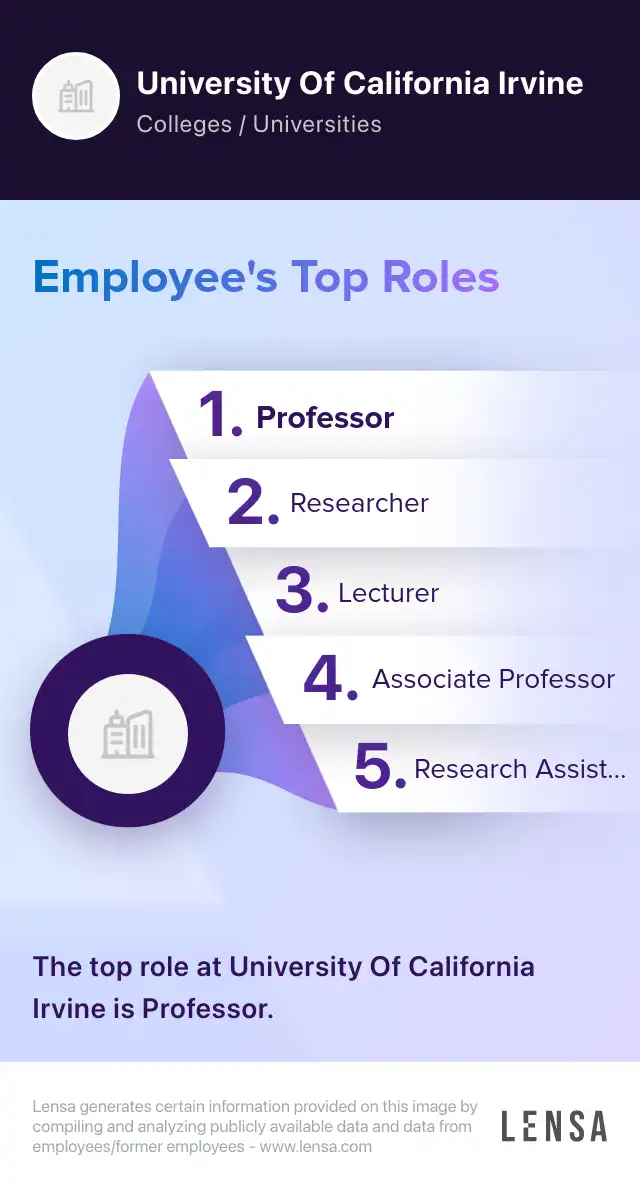 University Of California Irvine

Colleges / Universities

Employee's Top Roles

1. Professor

2. Researcher

3. Lecturer

4. Associate Professor

5. Research Assist...

The top role at University Of California Irvine is Professor.

Lensa generates certain information provided on this image by compiling and analyzing publicly available data and data from employees/former employees - www.lensa.com

LENSA