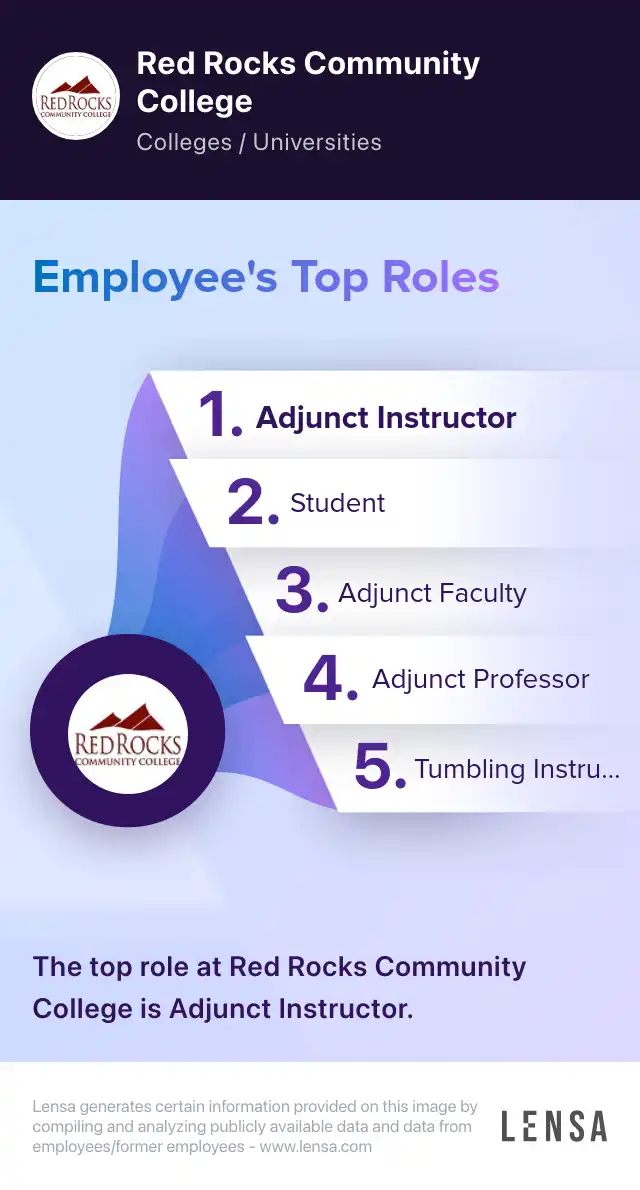 RED ROCKS COMMUNITY COLLEGE

Red Rocks Community College

Colleges / Universities

Employee's Top Roles

1. Adjunct Instructor

2. Student

3. Adjunct Faculty

4. Adjunct Professor

5. Tumbling Instru...

RED ROCKS COMMUNITY COLLEGE

The top role at Red Rocks Community College is Adjunct Instructor.

Lensa generates certain information provided on this image by compiling and analyzing publicly available data and data from employees/former employees - www.lensa.com

LENSA