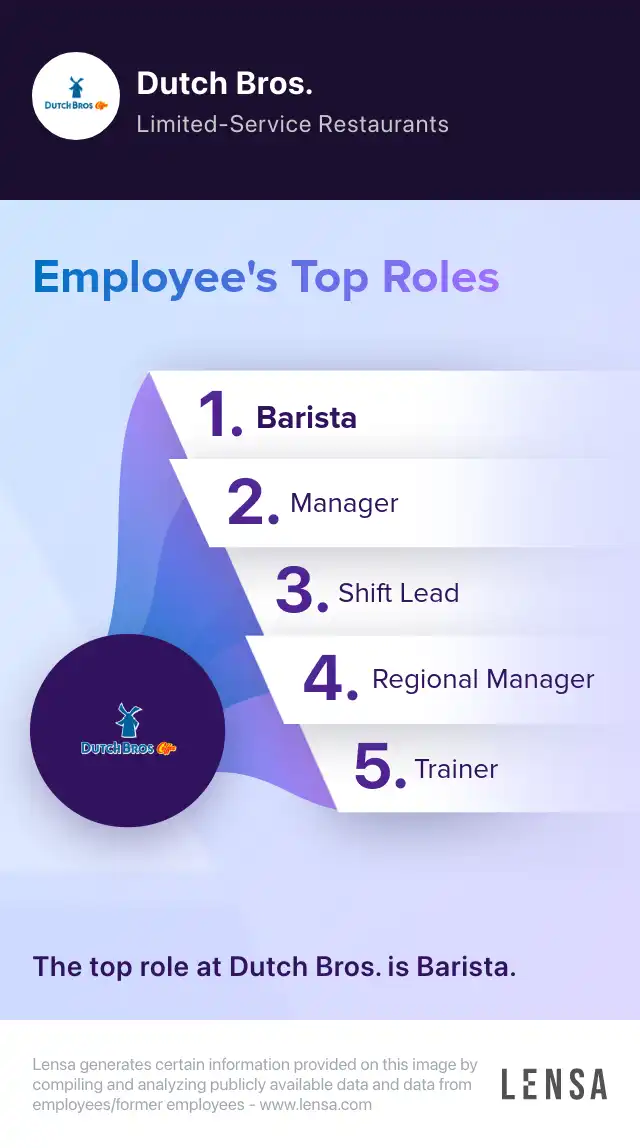 DUTCH BROS

Dutch Bros.

Limited-Service Restaurants

Employee's Top Roles

1. Barista

2. Manager

3. Shift Lead

4. Regional Manager

5. Trainer

DUTCH BROS

The top role at Dutch Bros. is Barista.

Lensa generates certain information provided on this image by compiling and analyzing publicly available data and data from employees/former employees - www.lensa.com

LENSA