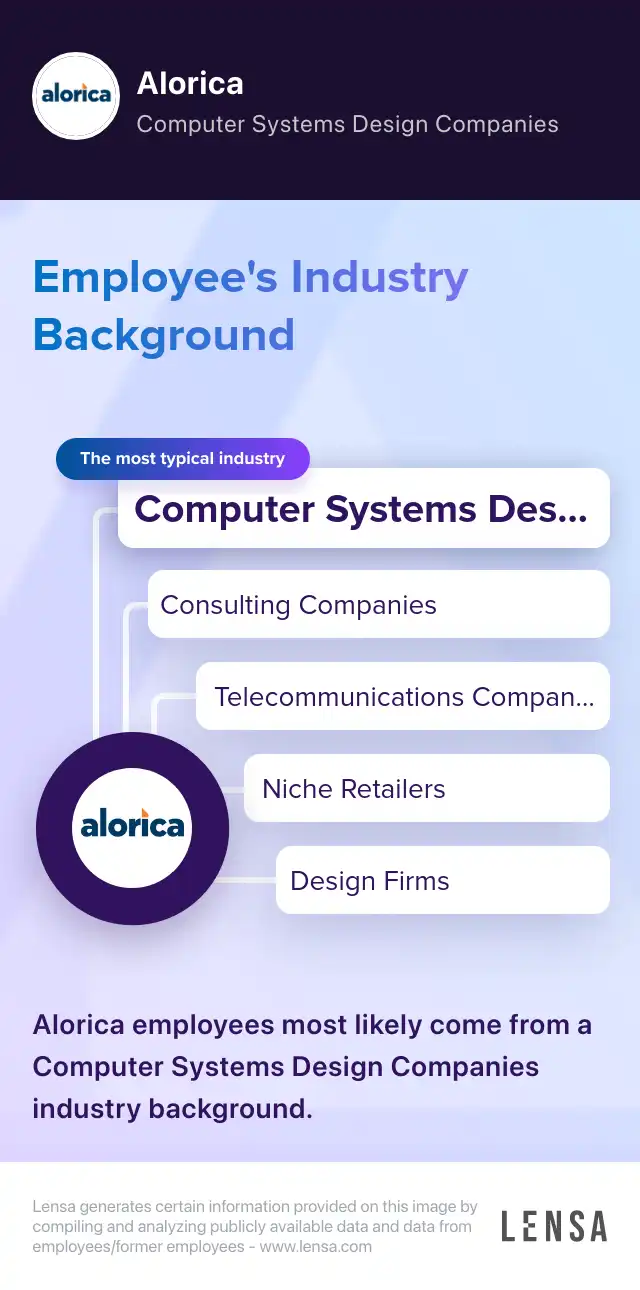 alorica

Alorica
Computer Systems Design Companies

Employee's Industry Background

The most typical industry

Computer Systems Des...

Consulting Companies

Telecommunications Compan...

Niche Retailers

Design Firms

alorica

Alorica employees most likely come from a Computer Systems Design Companies industry background.

Lensa generates certain information provided on this image by compiling and analyzing publicly available data and data from employees/former employees - www.lensa.com

LENSA