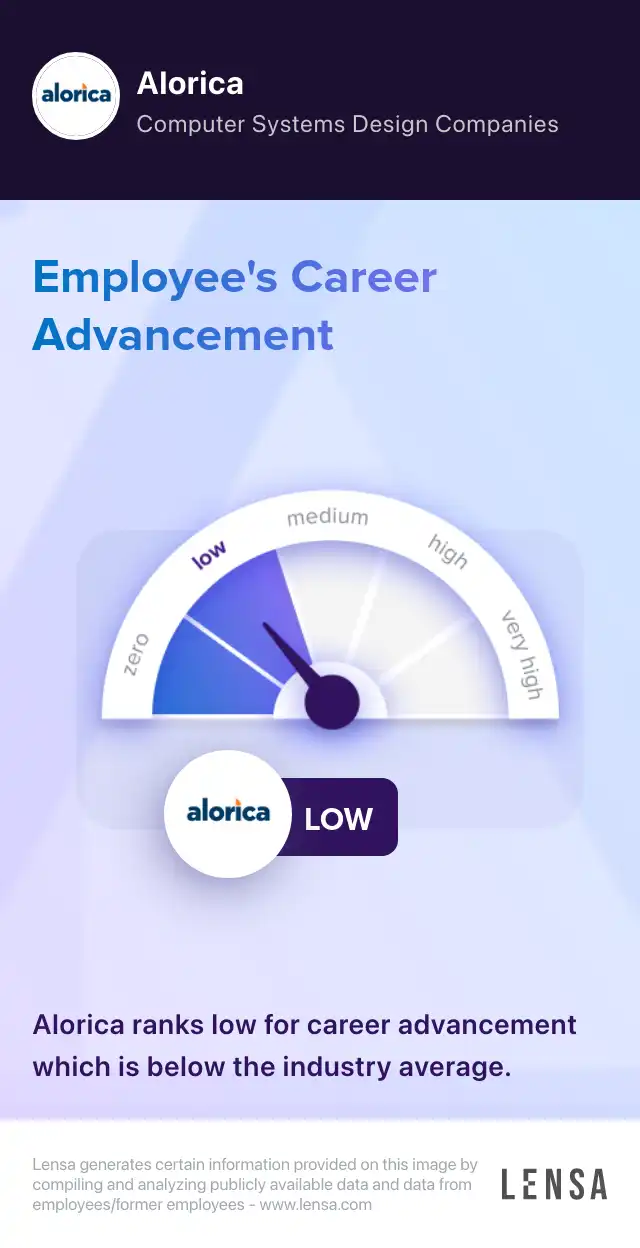 alorica

Alorica

Computer Systems Design Companies

Employee's Career Advancement

zero

low

medium

high

very high

alorica

LOW

Alorica ranks low for career advancement which is below the industry average.

Lensa generates certain information provided on this image by compiling and analyzing publicly available data and data from employees/former employees - www.lensa.com

LENSA