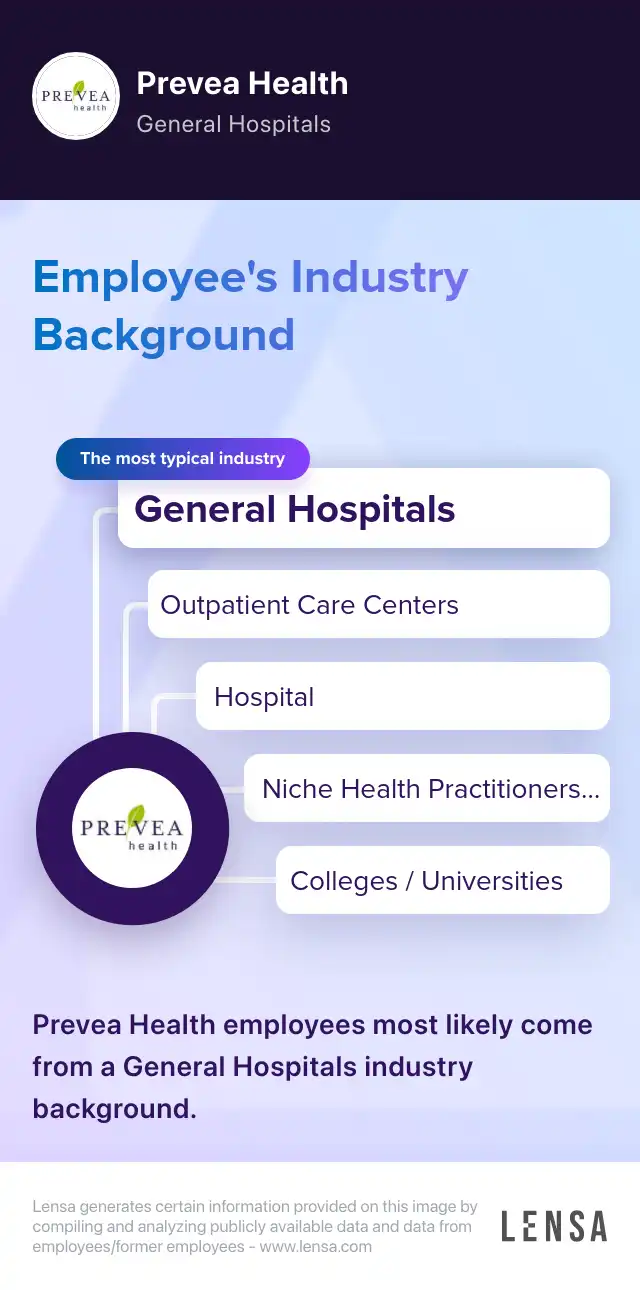 PREVEA health

Prevea Health
General Hospitals

Employee's Industry Background

The most typical industry

General Hospitals

Outpatient Care Centers

Hospital

Niche Health Practitioners...

Colleges / Universities

PREVEA health

Prevea Health employees most likely come from a General Hospitals industry background.

Lensa generates certain information provided on this image by compiling and analyzing publicly available data and data from employees/former employees - www.lensa.com

LENSA