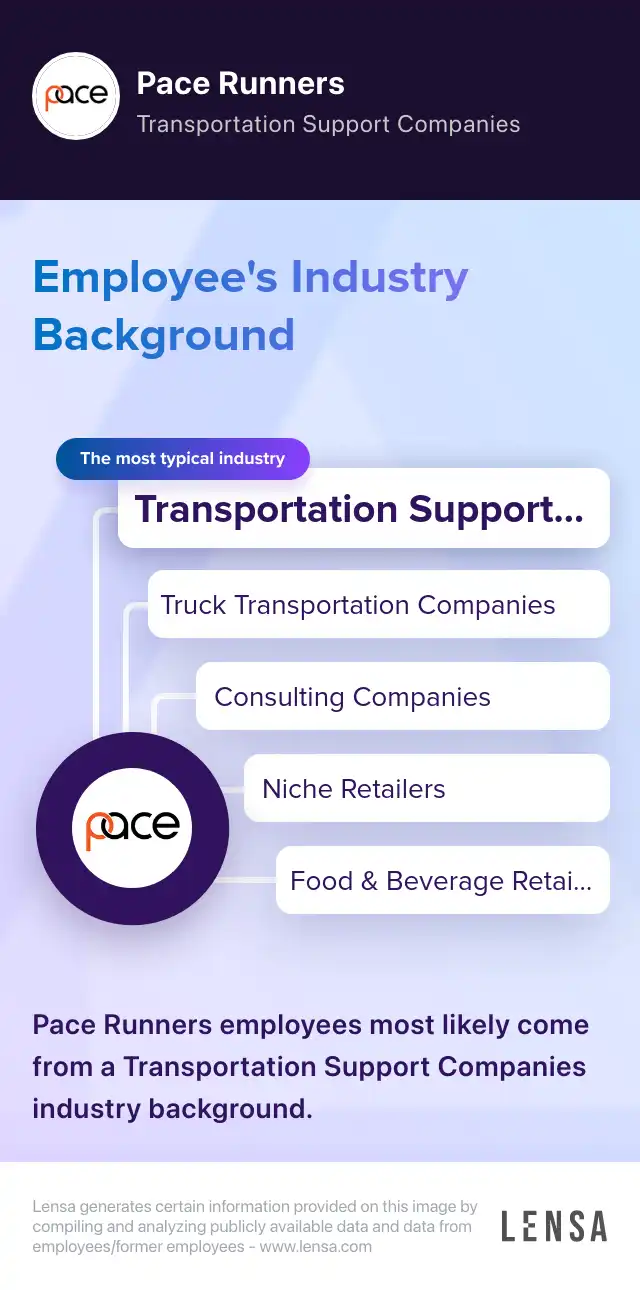 pace

Pace Runners

Transportation Support Companies

Employee's Industry Background

The most typical industry

Transportation Support...

Truck Transportation Companies

Consulting Companies

Niche Retailers

Food & Beverage Retai...

pace

Pace Runners employees most likely come from a Transportation Support Companies industry background.

Lensa generates certain information provided on this image by compiling and analyzing publicly available data and data from employees/former employees - www.lensa.com

LENSA