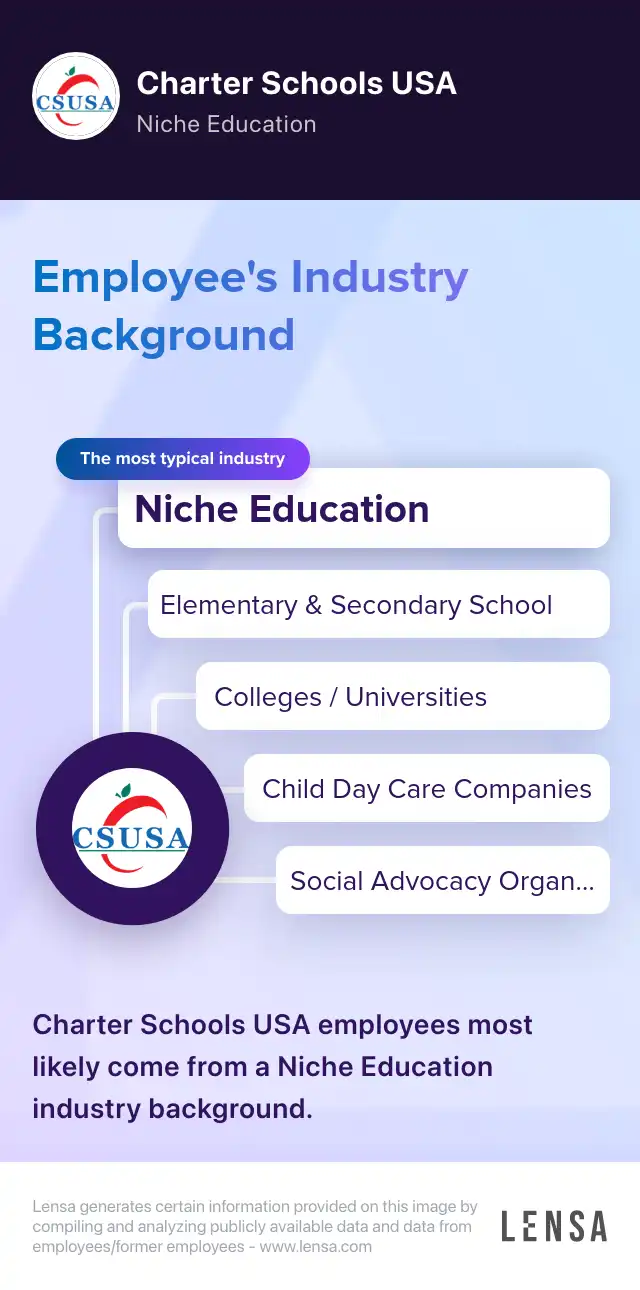 CSUSA

Charter Schools USA

Niche Education

Employee's Industry Background

The most typical industry

Niche Education

Elementary & Secondary School

Colleges / Universities

Child Day Care Companies

Social Advocacy Organ...

CSUSA

Charter Schools USA employees most likely come from a Niche Education industry background.

Lensa generates certain information provided on this image by compiling and analyzing publicly available data and data from employees/former employees - www.lensa.com

LENSA