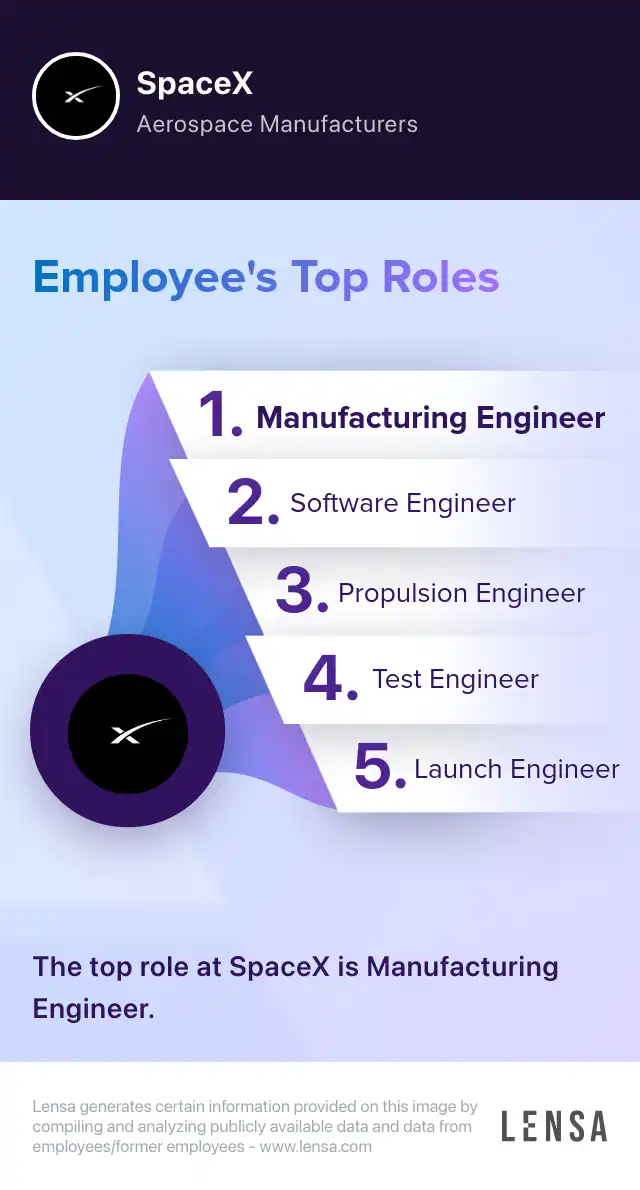 SpaceX
Aerospace Manufacturers

Employee's Top Roles

1. Manufacturing Engineer
2. Software Engineer
3. Propulsion Engineer
4. Test Engineer
5. Launch Engineer

The top role at SpaceX is Manufacturing Engineer.

Lensa generates certain information provided on this image by compiling and analyzing publicly available data and data from employees/former employees - www.lensa.com

LENSA