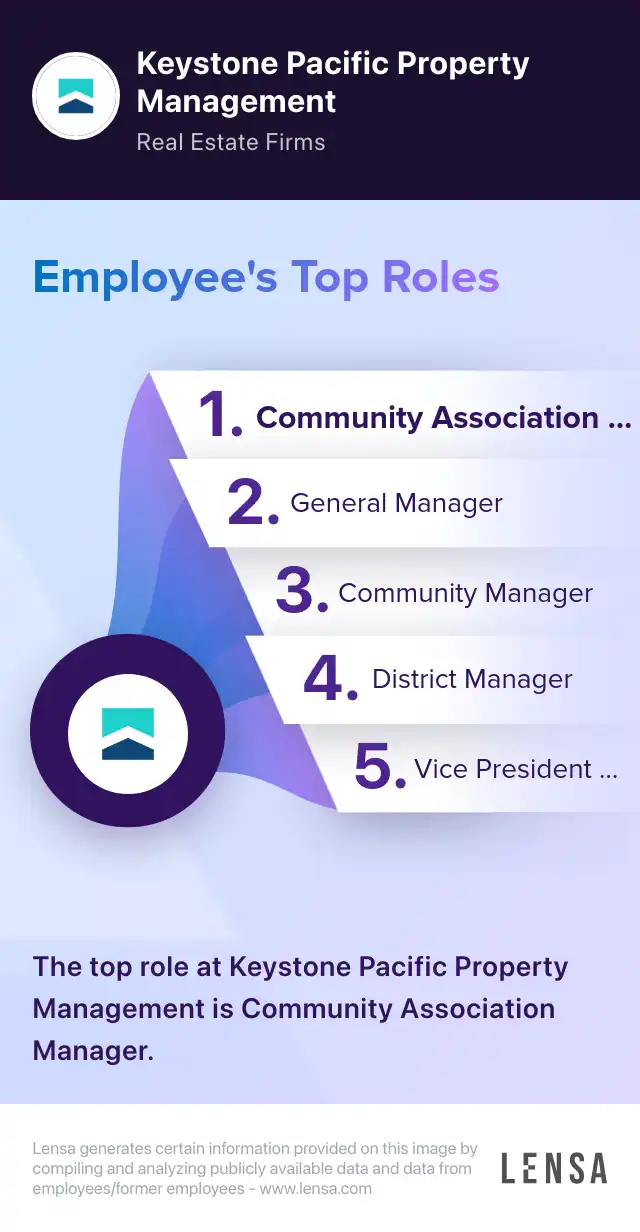 Keystone Pacific Property Management

Real Estate Firms

Employee's Top Roles

1. Community Association ...

2. General Manager

3. Community Manager

4. District Manager

5. Vice President ...

The top role at Keystone Pacific Property Management is Community Association Manager.

Lensa generates certain information provided on this image by compiling and analyzing publicly available data and data from employees/former employees - www.lensa.com

LENSA