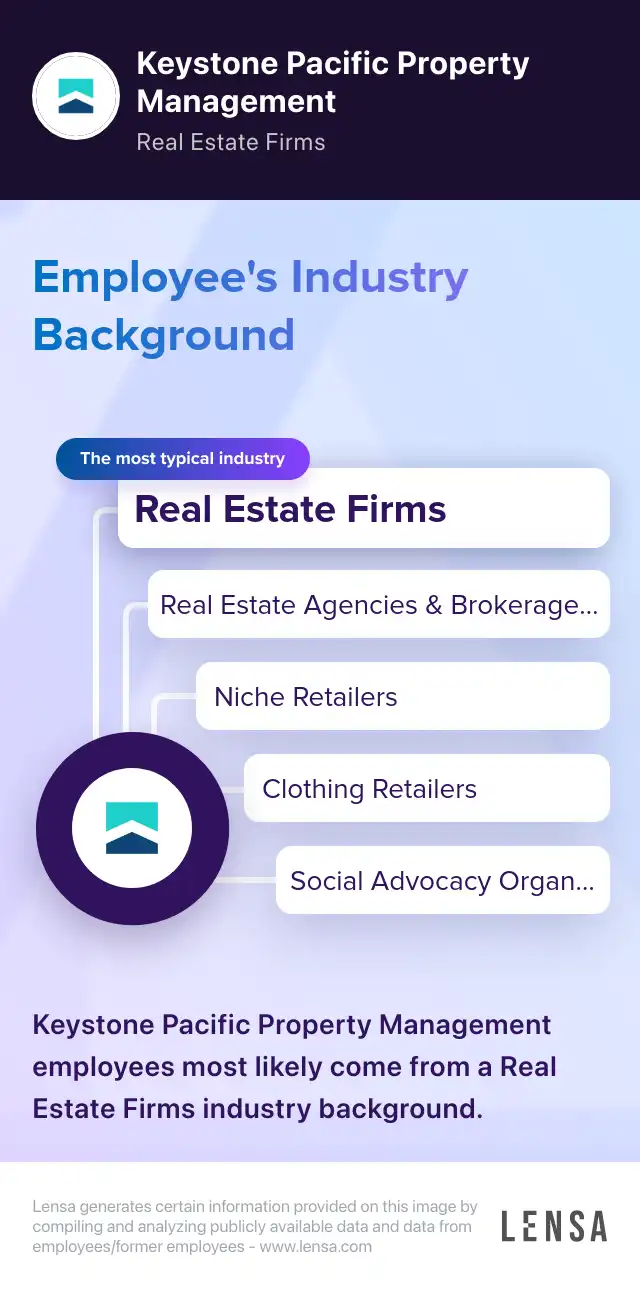 Keystone Pacific Property Management

Real Estate Firms

Employee's Industry Background

The most typical industry

Real Estate Firms

Real Estate Agencies & Brokerage...

Niche Retailers

Clothing Retailers

Social Advocacy Organ...

Keystone Pacific Property Management employees most likely come from a Real Estate Firms industry background.

Lensa generates certain information provided on this image by compiling and analyzing publicly available data and data from employees/former employees - www.lensa.com

LENSA