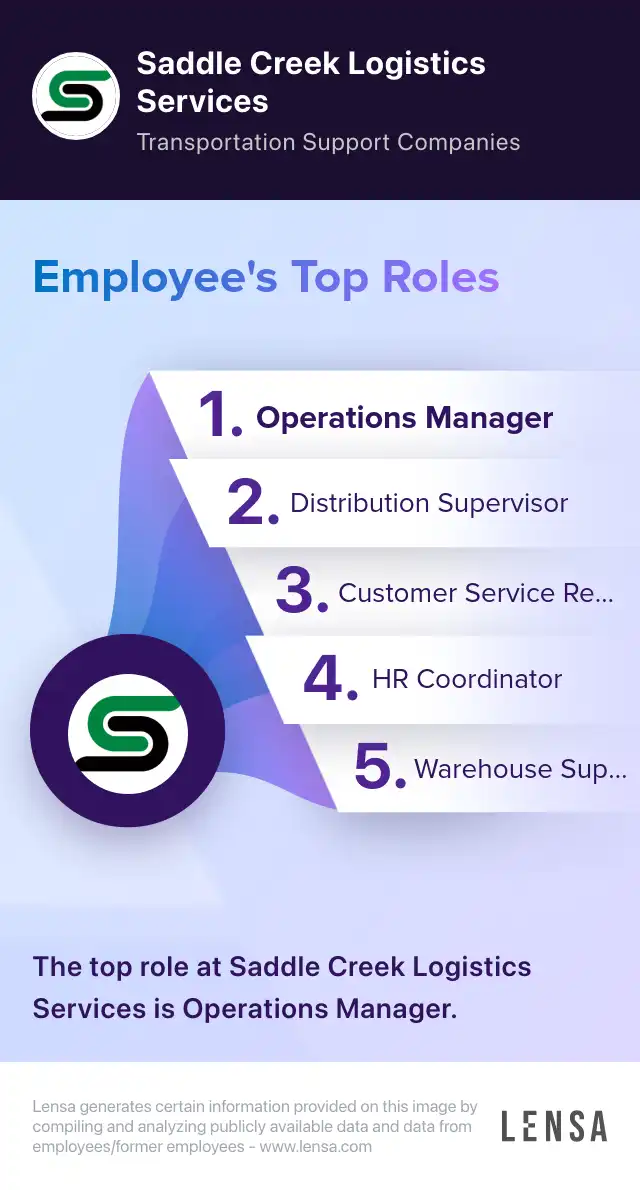 Saddle Creek Logistics Services

Transportation Support Companies

Employee's Top Roles

1. Operations Manager

2. Distribution Supervisor

3. Customer Service Re...

4. HR Coordinator

5. Warehouse Sup...

The top role at Saddle Creek Logistics Services is Operations Manager.

Lensa generates certain information provided on this image by compiling and analyzing publicly available data and data from employees/former employees - www.lensa.com

LENSA