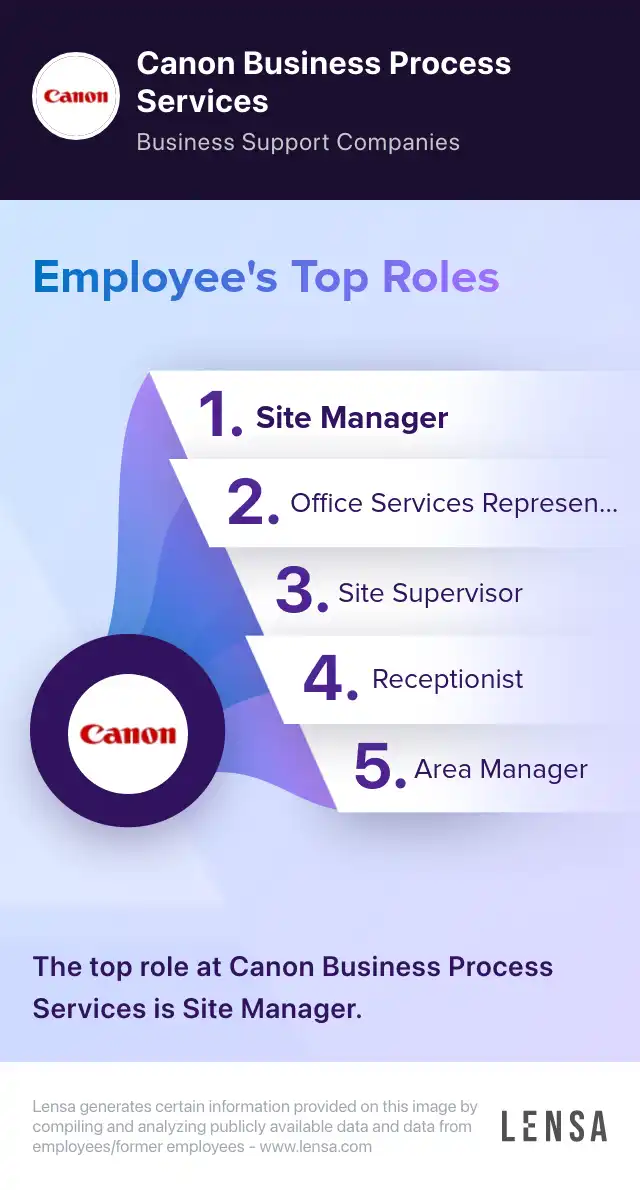 Canon

Canon Business Process Services

Business Support Companies

Employee's Top Roles

1. Site Manager

2. Office Services Represen...

3. Site Supervisor

4. Receptionist

5. Area Manager

Canon

The top role at Canon Business Process Services is Site Manager.

Lensa generates certain information provided on this image by compiling and analyzing publicly available data and data from employees/former employees - www.lensa.com

LENSA