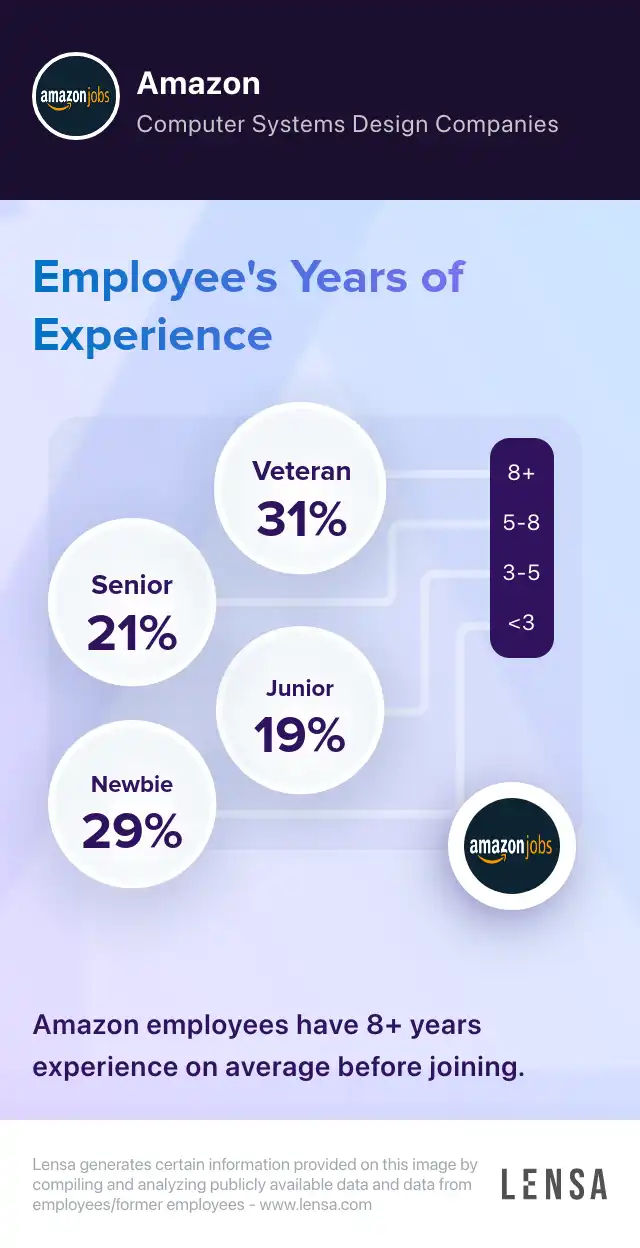 amazon jobs

Amazon

Computer Systems Design Companies

Employee's Years of Experience

Veteran
31%

Senior
21%

Junior
19%

Newbie
29%

8+
5-8
3-5
<3

amazon jobs

Amazon employees have 8+ years experience on average before joining.

Lensa generates certain information provided on this image by compiling and analyzing publicly available data and data from employees/former employees - www.lensa.com

LENSA