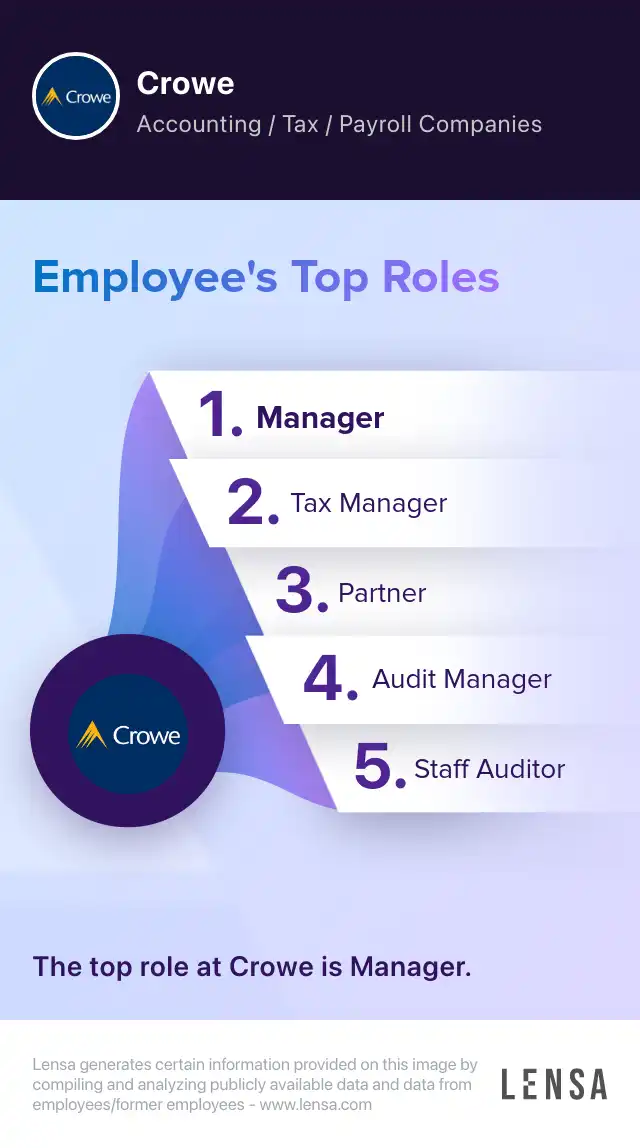 Crowe

Crowe

Accounting / Tax / Payroll Companies

Employee's Top Roles

1. Manager

2. Tax Manager

3. Partner

4. Audit Manager

5. Staff Auditor

Crowe

The top role at Crowe is Manager.

Lensa generates certain information provided on this image by compiling and analyzing publicly available data and data from employees/former employees - www.lensa.com

LENSA