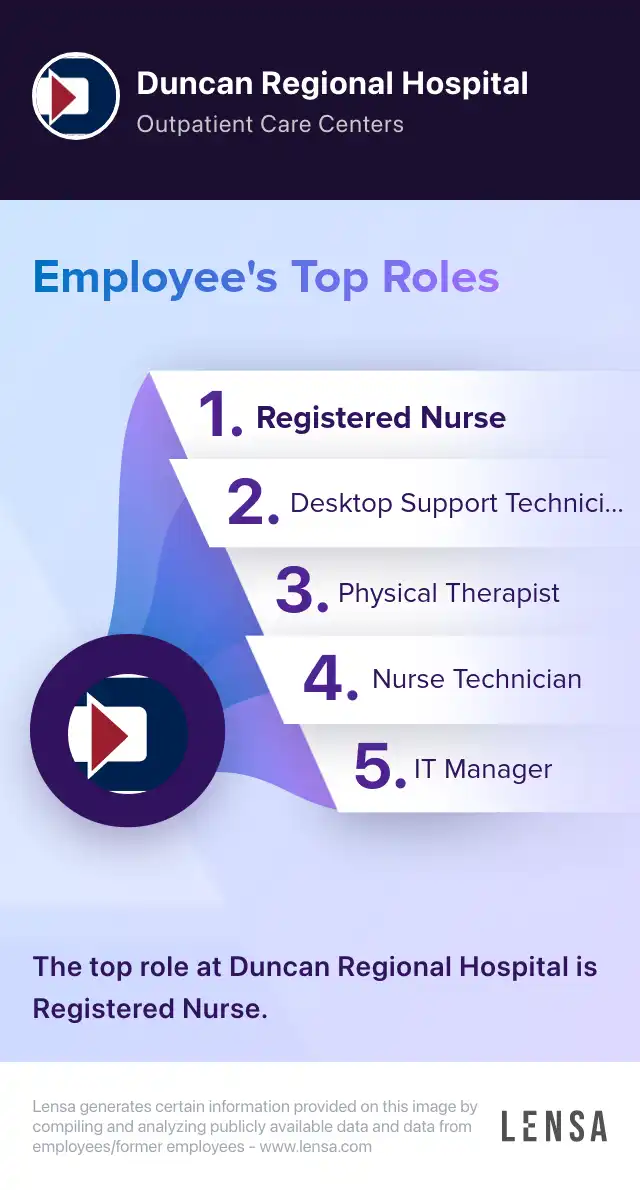 Duncan Regional Hospital
Outpatient Care Centers

Employee's Top Roles

1. Registered Nurse
2. Desktop Support Technici...
3. Physical Therapist
4. Nurse Technician
5. IT Manager

The top role at Duncan Regional Hospital is Registered Nurse.

Lensa generates certain information provided on this image by compiling and analyzing publicly available data and data from employees/former employees - www.lensa.com

LENSA