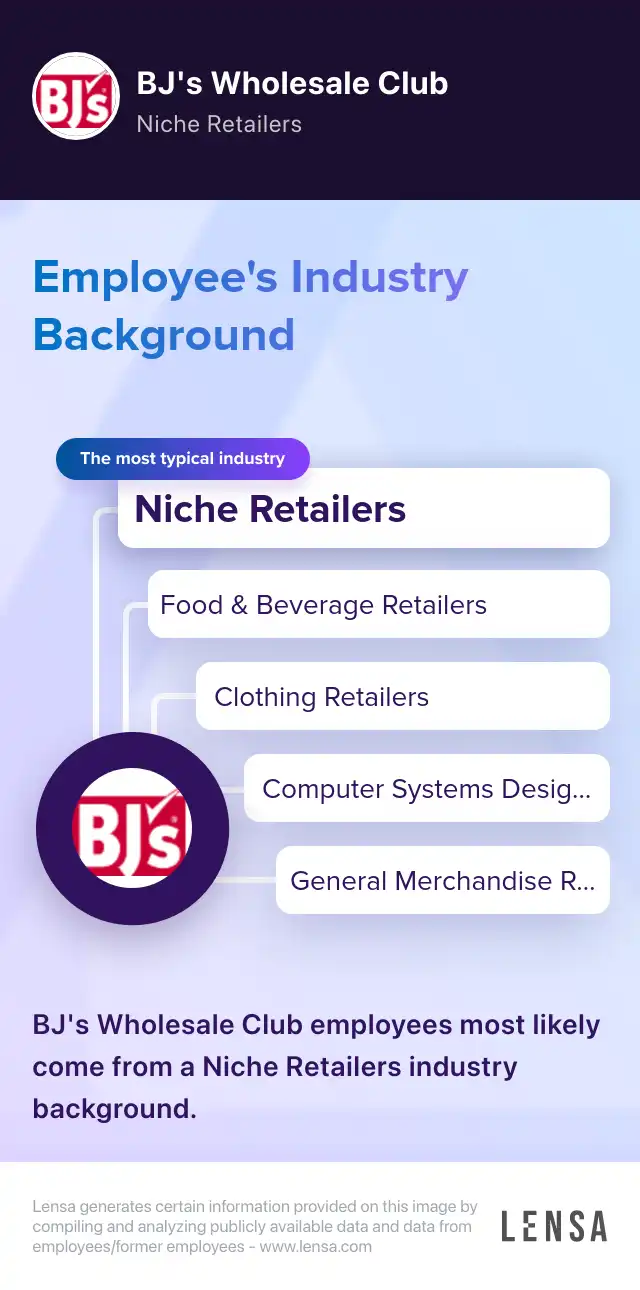 BJ's

BJ's Wholesale Club
Niche Retailers

Employee's Industry Background

The most typical industry
Niche Retailers
Food & Beverage Retailers
Clothing Retailers
Computer Systems Desig...
General Merchandise R...

BJ's

BJ's Wholesale Club employees most likely come from a Niche Retailers industry background.

Lensa generates certain information provided on this image by compiling and analyzing publicly available data and data from employees/former employees - www.lensa.com

LENSA