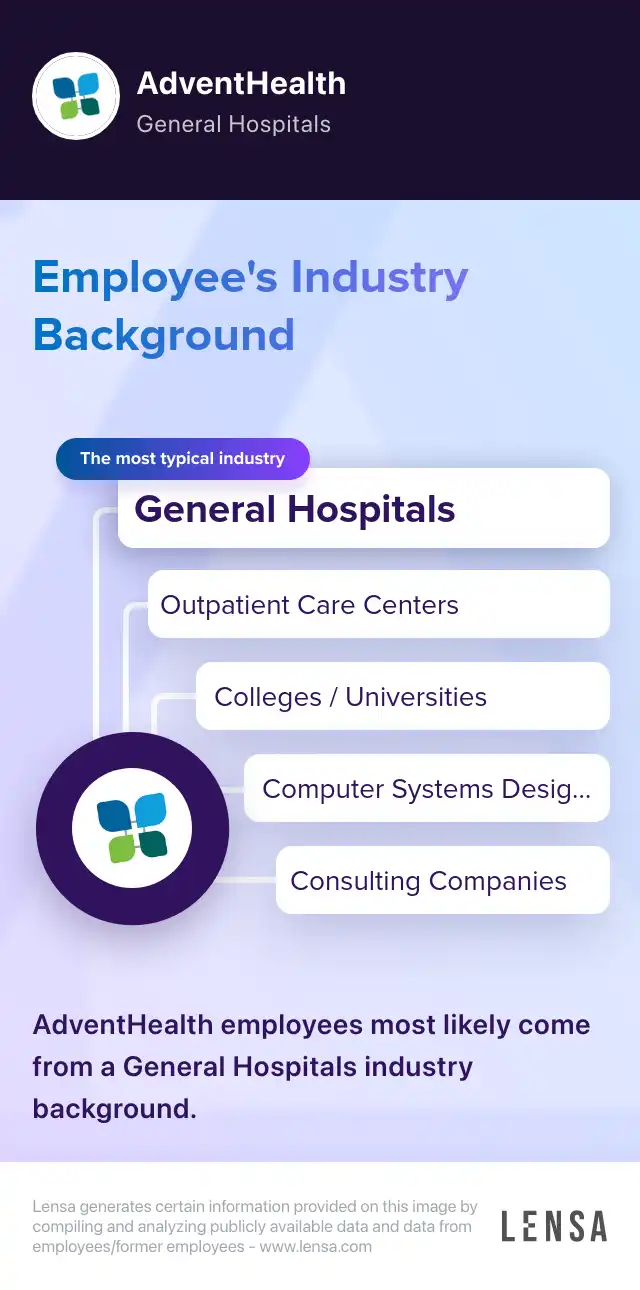 AdventHealth
General Hospitals

Employee's Industry Background

The most typical industry

General Hospitals

Outpatient Care Centers

Colleges / Universities

Computer Systems Desig...

Consulting Companies

AdventHealth employees most likely come from a General Hospitals industry background.

Lensa generates certain information provided on this image by compiling and analyzing publicly available data and data from employees/former employees - www.lensa.com

LENSA